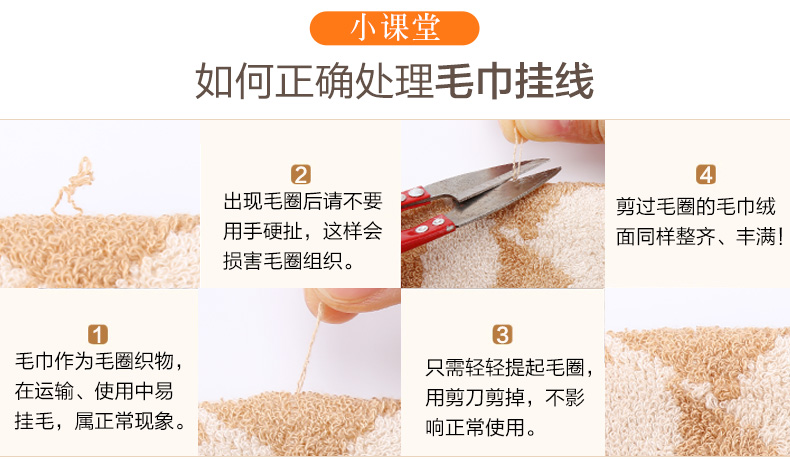 小课堂

如何正确处理毛巾挂线

1
毛巾作为毛圈织物，在运输、使用中易挂毛，属正常现象。

2
出现毛圈后请不要用手硬扯，这样会损害毛圈组织。

3
只需轻轻提起毛圈，用剪刀剪掉，不影响正常使用。

4
剪过毛圈的毛巾绒面同样整齐、丰满！