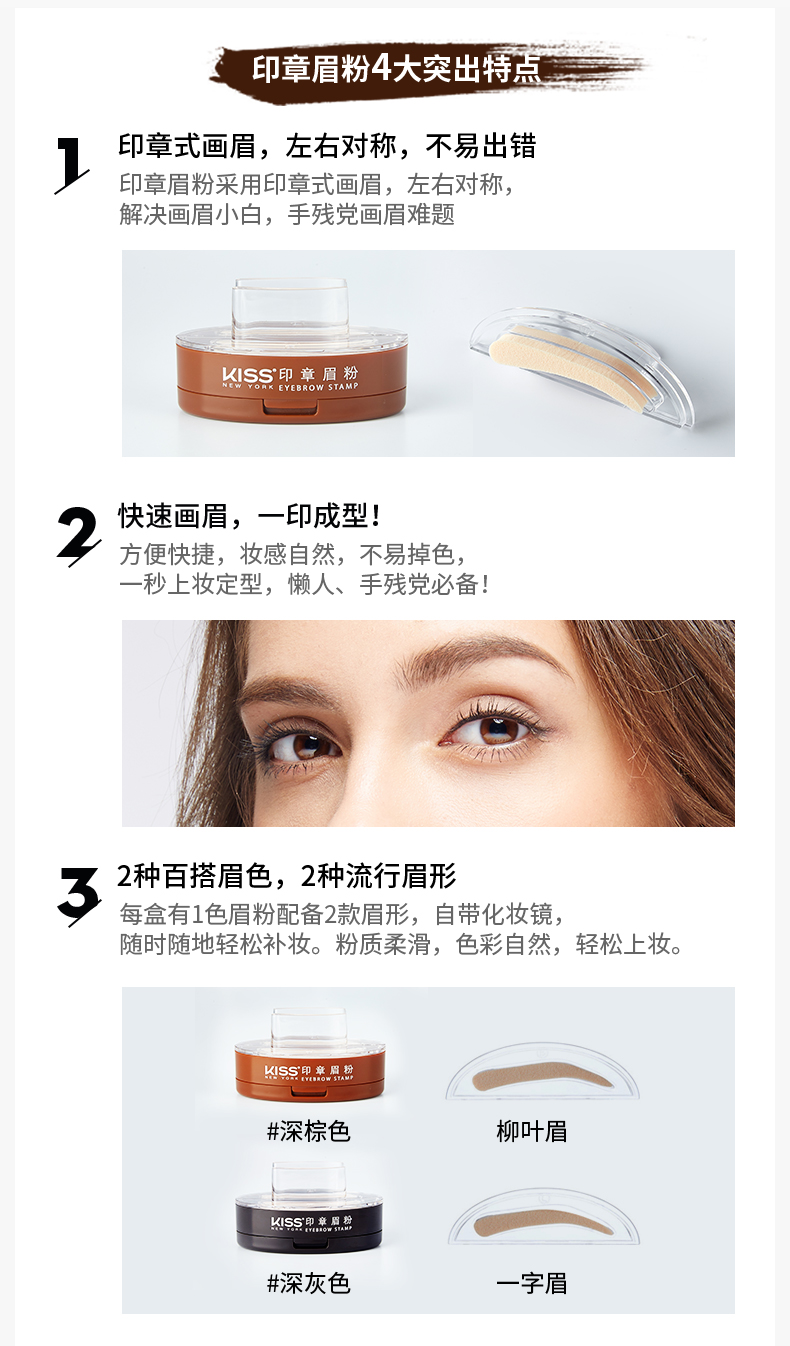 印章眉粉4大突出特点

1 印章式画眉，左右对称，不易出错
印章眉粉采用印章式画眉，左右对称，解决画眉小白，手残党画眉难题

KISS 印章眉粉
NEW YORK EYEBROW STAMP

2 快速画眉，一印成型！
方便快捷，妆感自然，不易掉色，一秒上妆定型，懒人、手残党必备！

3 2种百搭眉色，2种流行眉形
每盒有1色眉粉配备2款眉形，自带化妆镜，随时随地轻松补妆。粉质柔滑，色彩自然，轻松上妆。

KISS 印章眉粉
NEW YORK EYEBROW STAMP

#深棕色

柳叶眉

KISS 印章眉粉
NEW YORK EYEBROW STAMP

#深灰色

一字眉