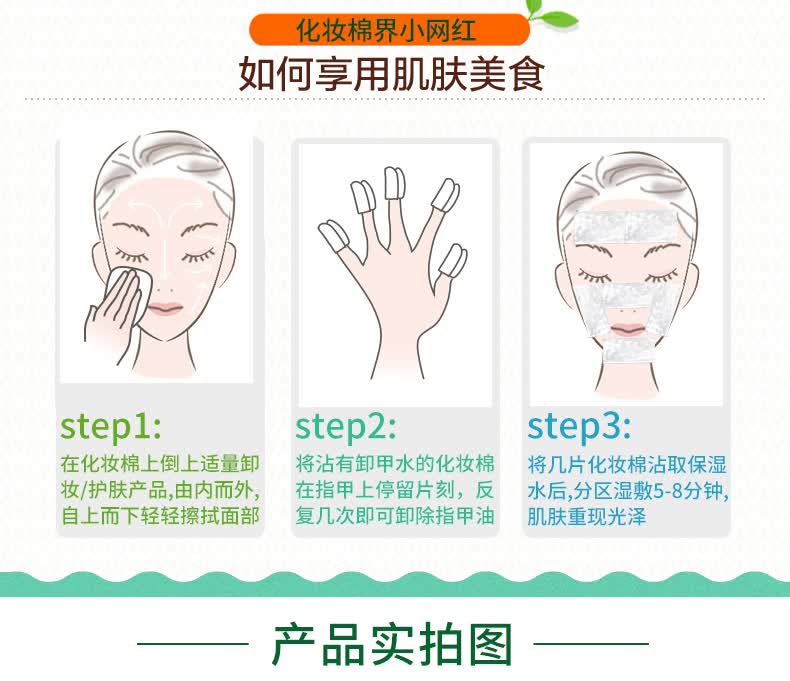 化妆棉界小网红

如何享用肌肤美食

step1:

在化妆棉上倒上适量卸妆/护肤产品,由内而外,自上而下轻轻擦拭面部

step2:

将沾有卸甲水的化妆棉在指甲上停留片刻，反复几次即可卸除指甲油

step3:

将几片化妆棉沾取保湿水后,分区湿敷5-8分钟,肌肤重现光泽

产品实拍图