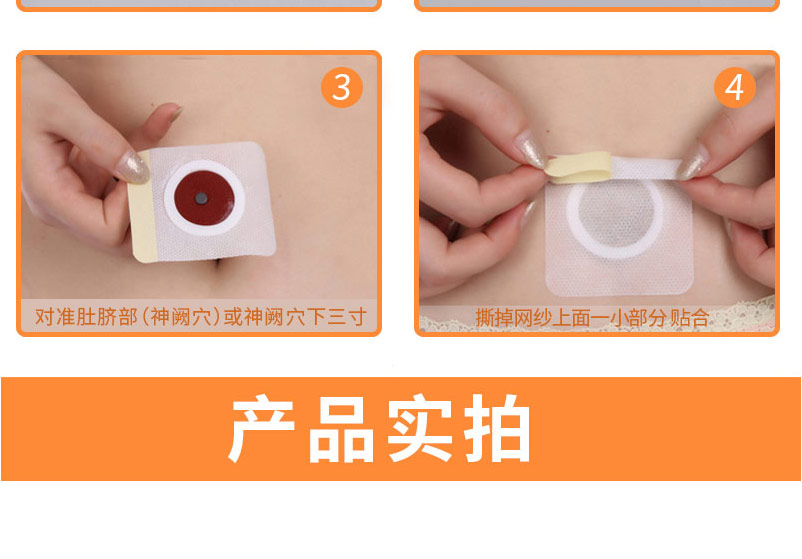 3

对准肚脐部（神阙穴）或神阙穴下三寸

4

撕掉网纱上面一小部分贴合

产品实拍