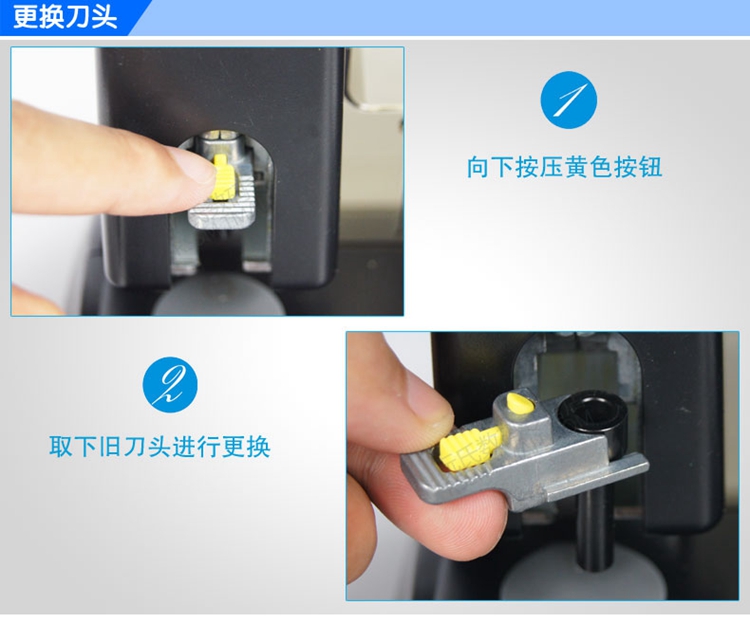 更换刀头

1

向下按压黄色按钮

2

取下旧刀头进行更换