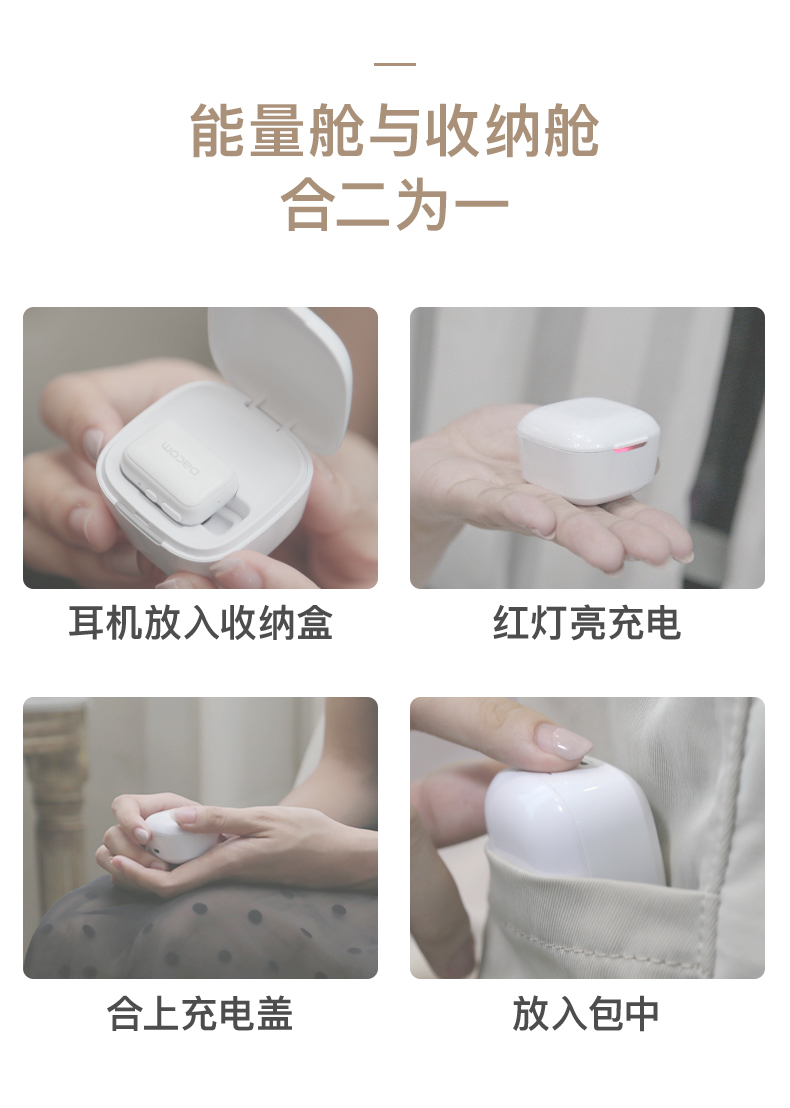 能量舱与收纳舱
合二为一

dacom

耳机放入收纳盒

红灯亮充电

合上充电盖

放入包中