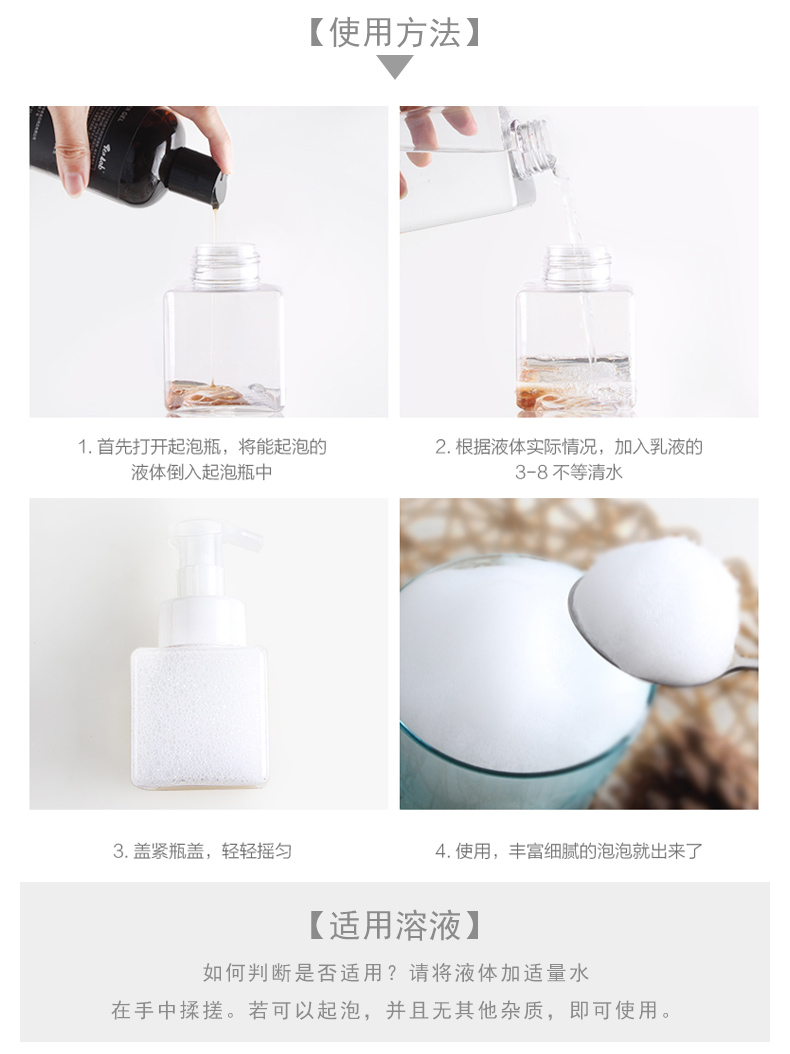 【使用方法】

1. 首先打开起泡瓶，将能起泡的液体倒入起泡瓶中

2. 根据液体实际情况，加入乳液的 3-8 不等清水

3. 盖紧瓶盖，轻轻摇匀

4. 使用，丰富细腻的泡泡就出来了

【适用溶液】

如何判断是否适用？请将液体加适量水

在手中揉搓。若可以起泡，并且无其他杂质，即可使用。