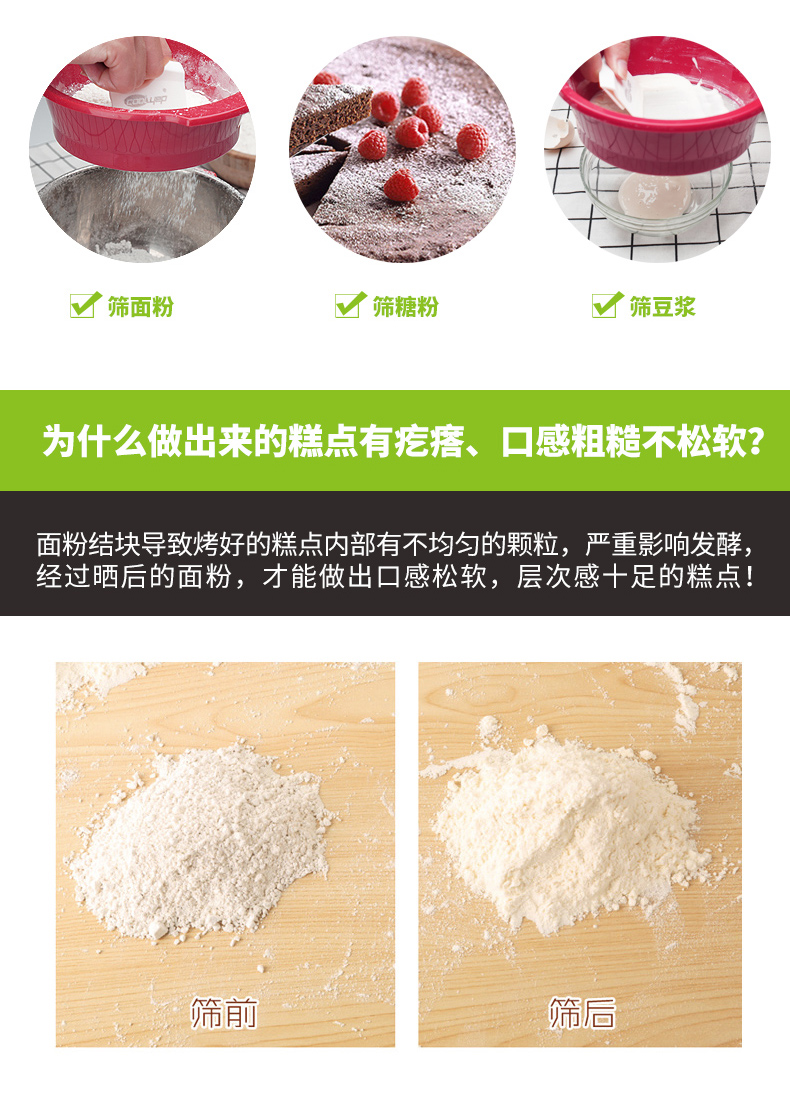 筛面粉

筛糖粉

筛豆浆

为什么做出来的糕点有疙瘩、口感粗糙不松软？

面粉结块导致烤好的糕点内部有不均匀的颗粒，严重影响发酵，经过晒后的面粉，才能做出口感松软，层次感十足的糕点！

筛前

筛后