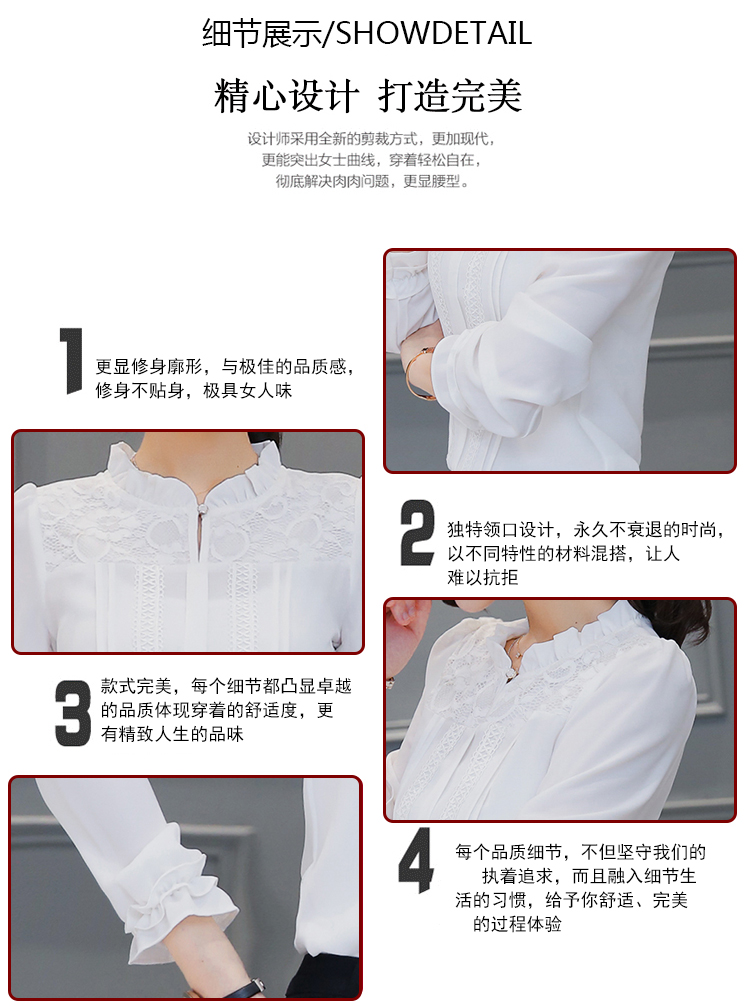 细节展示/SHOWDETAIL

精心设计 打造完美

设计师采用全新的剪裁方式，更加现代，更能突出女士曲线，穿着轻松自在，彻底解决肉肉问题，更显腰型。

1 更显修身廓形，与极佳的品质感，修身不贴身，极具女人味

2 独特领口设计，永久不衰退的时尚，以不同特性的材料混搭，让人难以抗拒

3 款式完美，每个细节都凸显卓越的品质体现穿着的舒适度，更有精致人生的品味

4 每个品质细节，不但坚守我们的执着追求，而且融入细节生活的习惯，给予你舒适、完美的过程体验