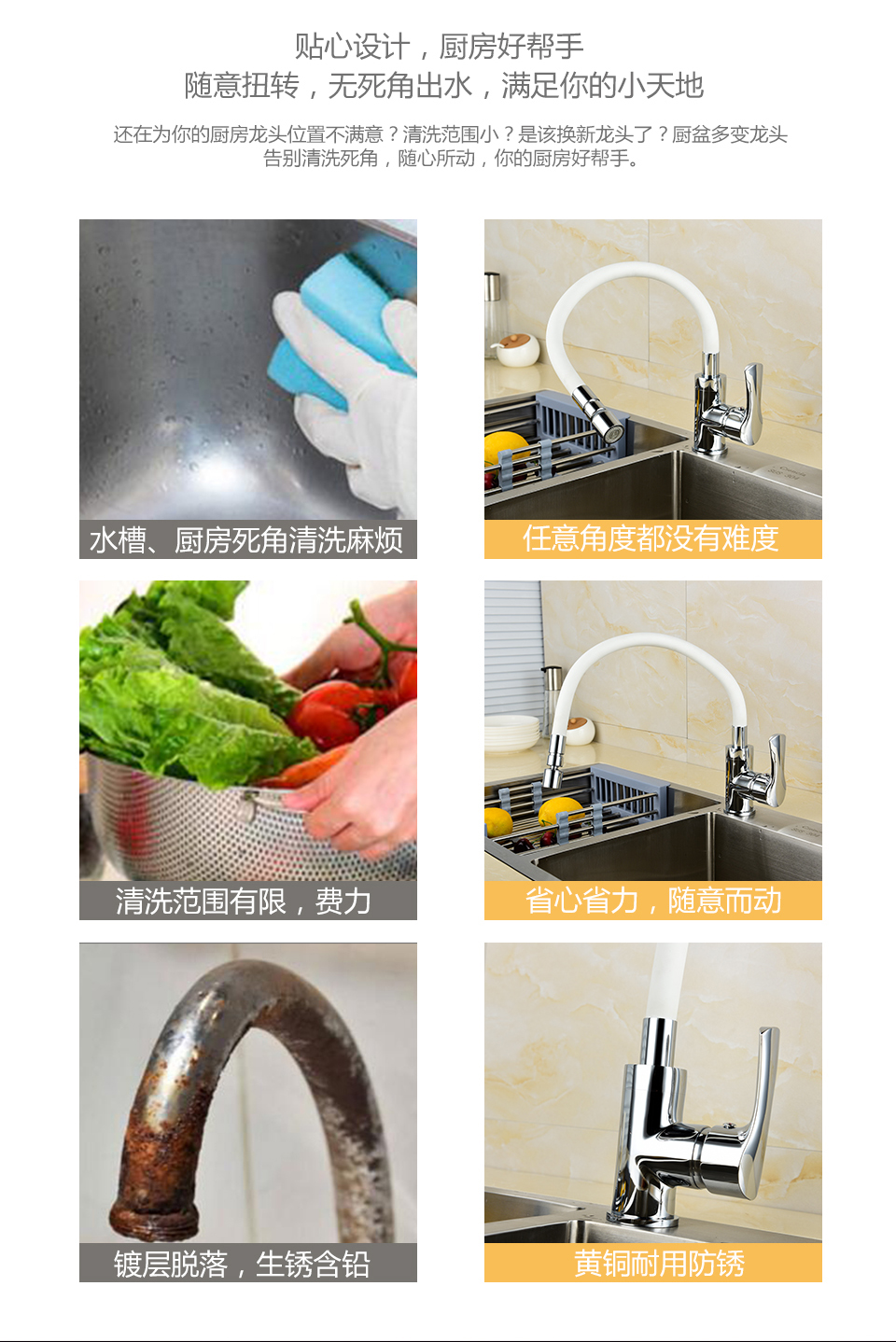 贴心设计，厨房好帮手
随意扭转，无死角出水，满足你的小天地

还在为你的厨房龙头位置不满意？清洗范围小？是该换新龙头了？厨盆多变龙头
告别清洗死角，随心所动，你的厨房好帮手。

水槽、厨房死角清洗麻烦

任意角度都没有难度

清洗范围有限，费力

省心省力，随意而动

镀层脱落，生锈含铅

黄铜耐用防锈