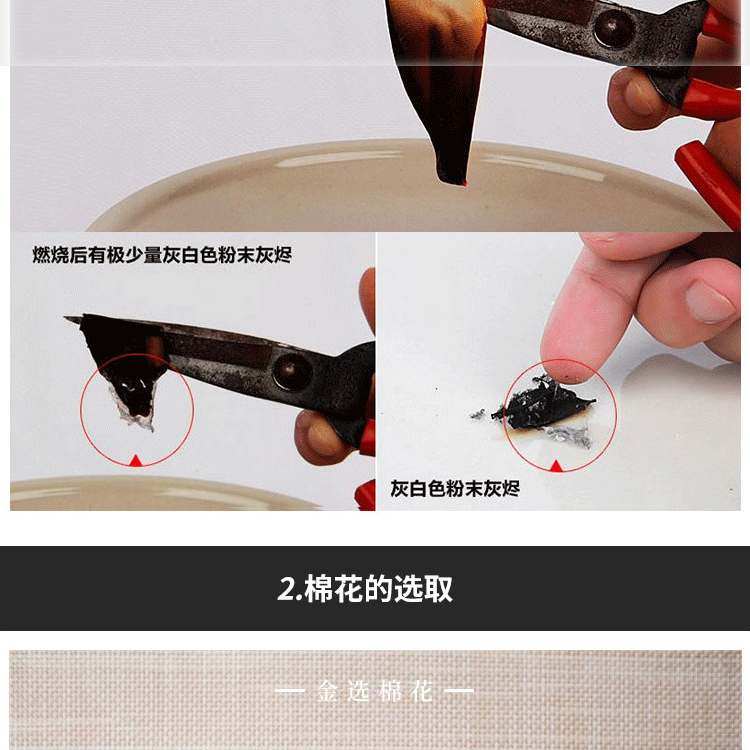 燃烧后有极少量灰白色粉末灰烬

灰白色粉末灰烬

2.棉花的选取

— 金选棉花 —