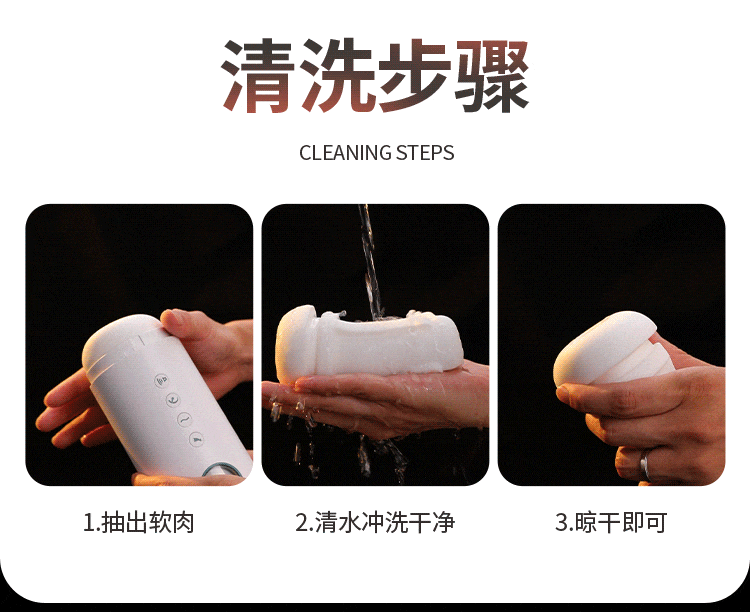 清洗步骤

CLEANING STEPS

1.抽出软肉

2.清水冲洗干净

3.晾干即可