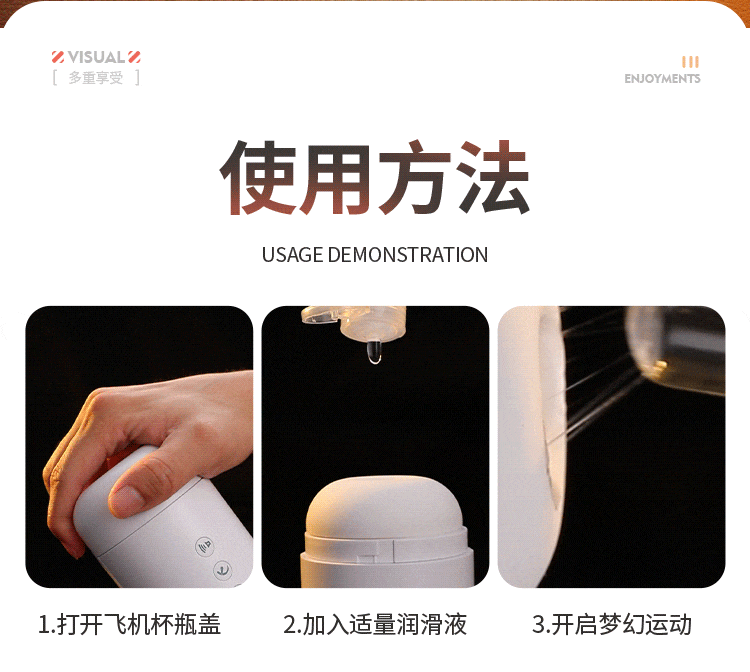 VISUAL
[ 多重享受 ]

ENJOYMENTS

使用方法

USAGE DEMONSTRATION

1.打开飞机杯瓶盖

2.加入适量润滑液

3.开启梦幻运动