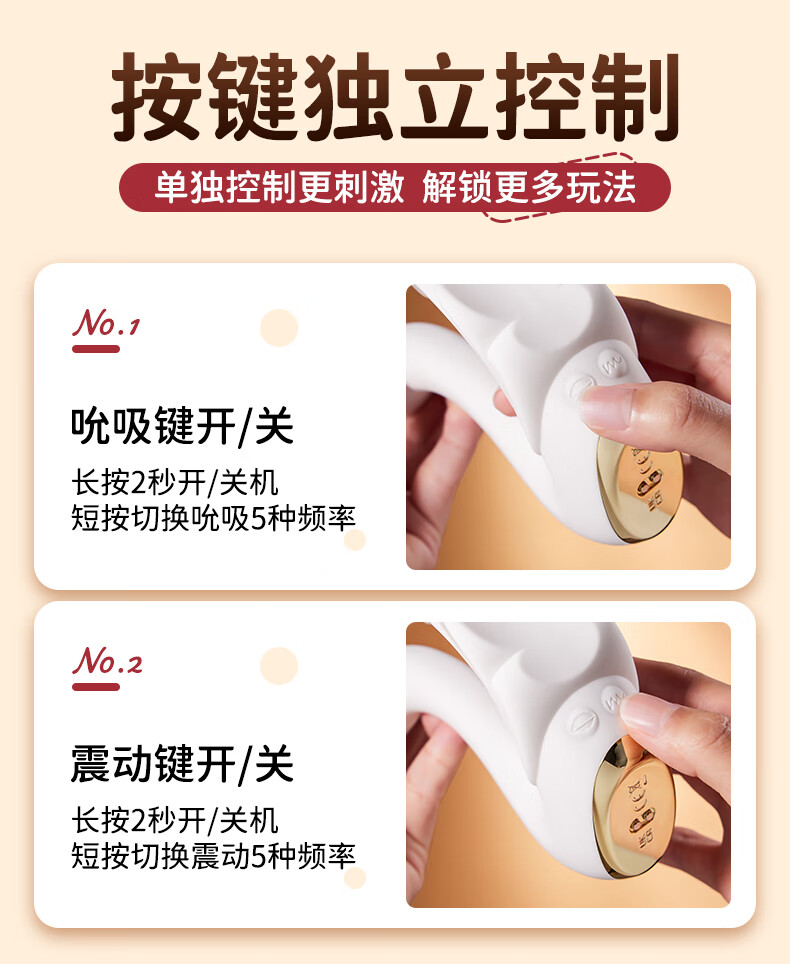 按键独立控制

单独控制更刺激 解锁更多玩法

No.1

吮吸键开/关

长按2秒开/关机
短按切换吮吸5种频率

No.2

震动键开/关

长按2秒开/关机
短按切换震动5种频率