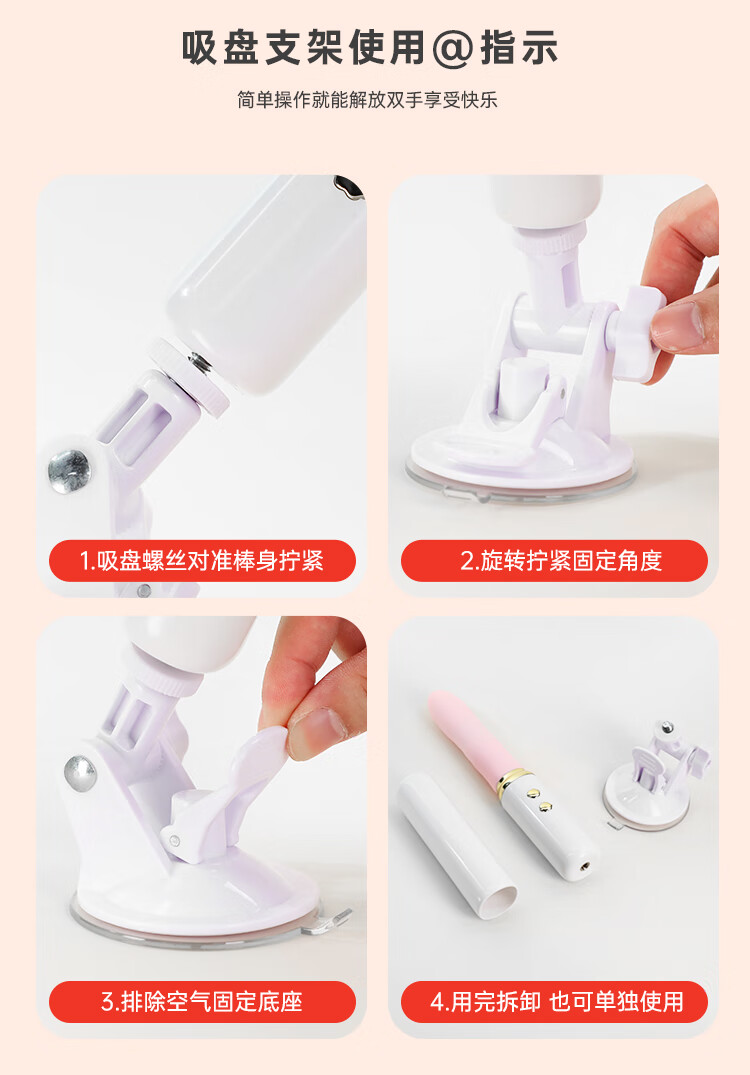 吸盘支架使用@指示

简单操作就能解放双手享受快乐

1.吸盘螺丝对准棒身拧紧

2.旋转拧紧固定角度

3.排除空气固定底座

4.用完拆卸 也可单独使用