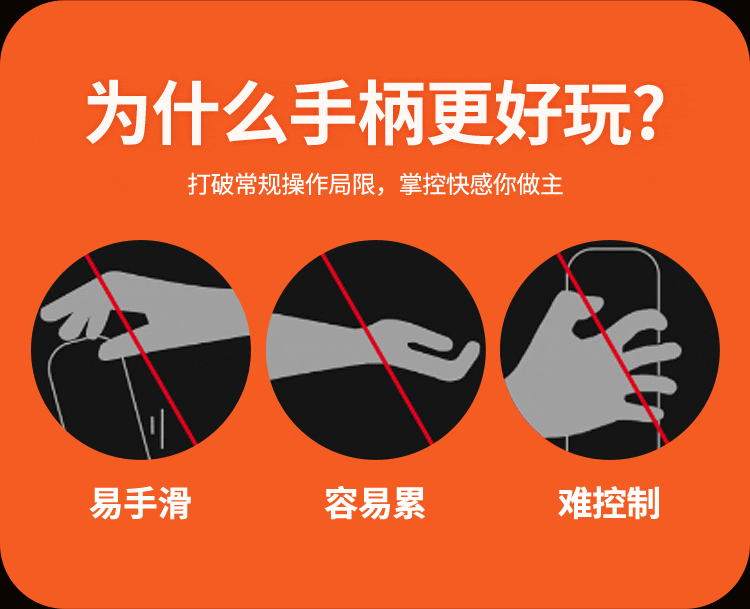 为什么手柄更好玩?

打破常规操作局限，掌控快感你做主

易手滑

容易累

难控制