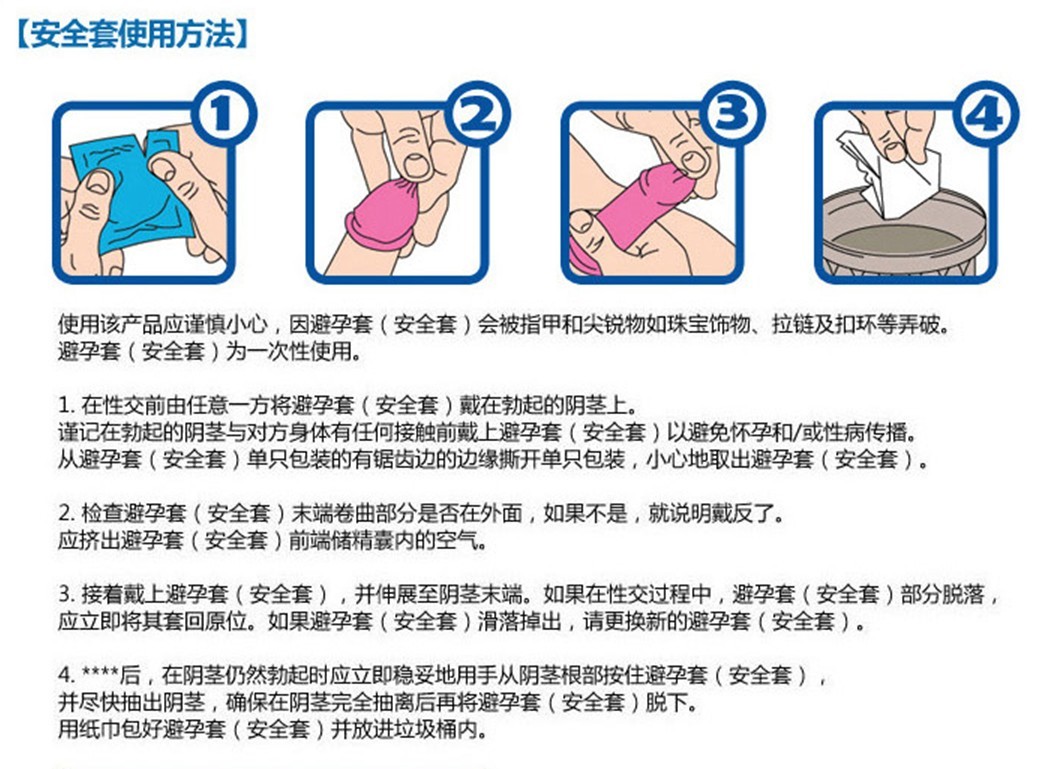 【安全套使用方法】

1

2

3

4

使用该产品应谨慎小心，因避孕套（安全套）会被指甲和尖锐物如珠宝饰物、拉链及扣环等弄破。
避孕套（安全套）为一次性使用。

1. 在性交前由任意一方将避孕套（安全套）戴在勃起的阴茎上。
谨记在勃起的阴茎与对方身体有任何接触前戴上避孕套（安全套）以避免怀孕和/或性病传播。
从避孕套（安全套）单只包装的有锯齿边的边缘撕开单只包装，小心地取出避孕套（安全套）。

2. 检查避孕套（安全套）末端卷曲部分是否在外面，如果不是，就说明戴反了。
应挤出避孕套（安全套）前端储精囊内的空气。

3. 接着戴上避孕套（安全套），并伸展至阴茎末端。如果在性交过程中，避孕套（安全套）部分脱落，应立即将其套回原位。如果避孕套（安全套）滑落掉出，请更换新的避孕套（安全套）。

4. ****后，在阴茎仍然勃起时应立即稳妥地用手从阴茎根部按住避孕套（安全套），
并尽快抽出阴茎，确保在阴茎完全抽离后再将避孕套（安全套）脱下。
用纸巾包好避孕套（安全套）并放进垃圾桶内。