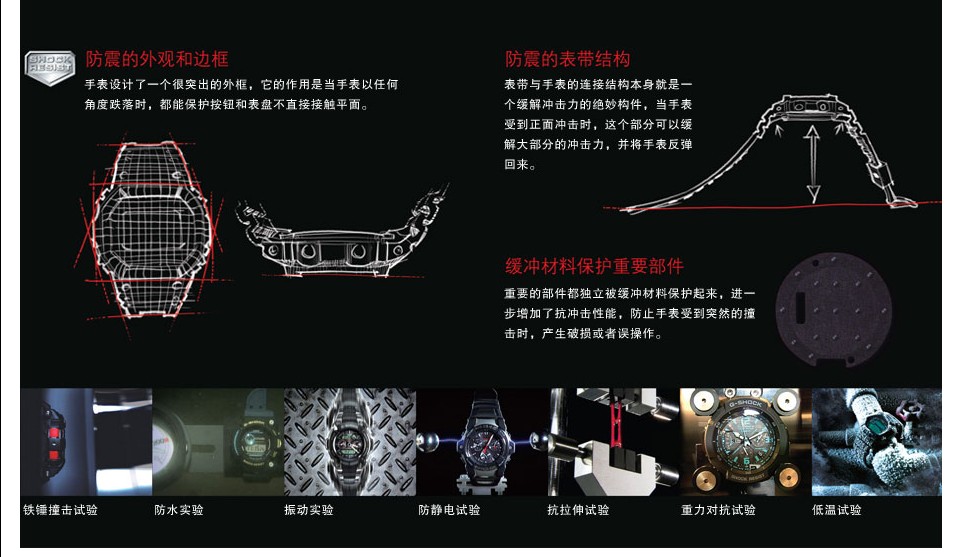 SHOCK RESIST

防震的外观和边框

手表设计了一个很突出的外框，它的作用是当手表以任何角度跌落时，都能保护按钮和表盘不直接接触平面。

防震的表带结构

表带与手表的连接结构本身就是一个缓解冲击力的绝妙构件，当手表受到正面冲击时，这个部分可以缓解大部分的冲击力，并将手表反弹回来。

缓冲材料保护重要部件

重要的部件都独立被缓冲材料保护起来，进一步增加了抗冲击性能，防止手表受到突然的撞击时，产生破损或者误操作。

G-SHOCK

铁锤撞击试验

防水实验

振动实验

防静电试验

抗拉伸试验

重力对抗试验

低温试验