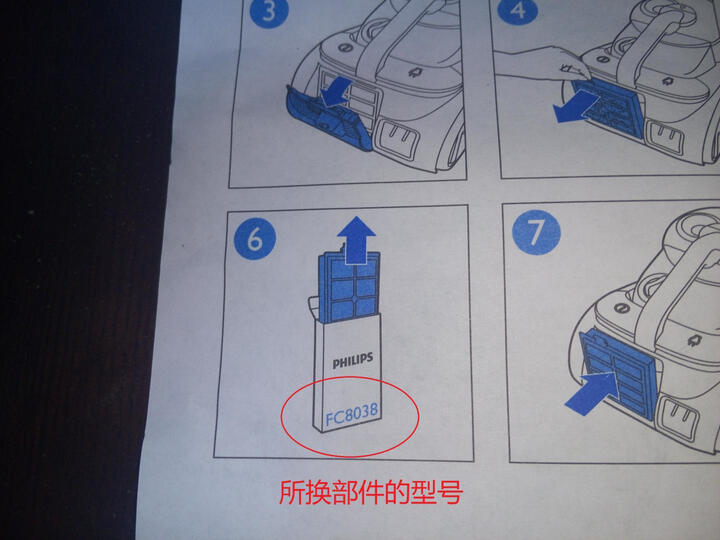 3

4

6

PHILIPS

FC8038

7

所换部件的型号