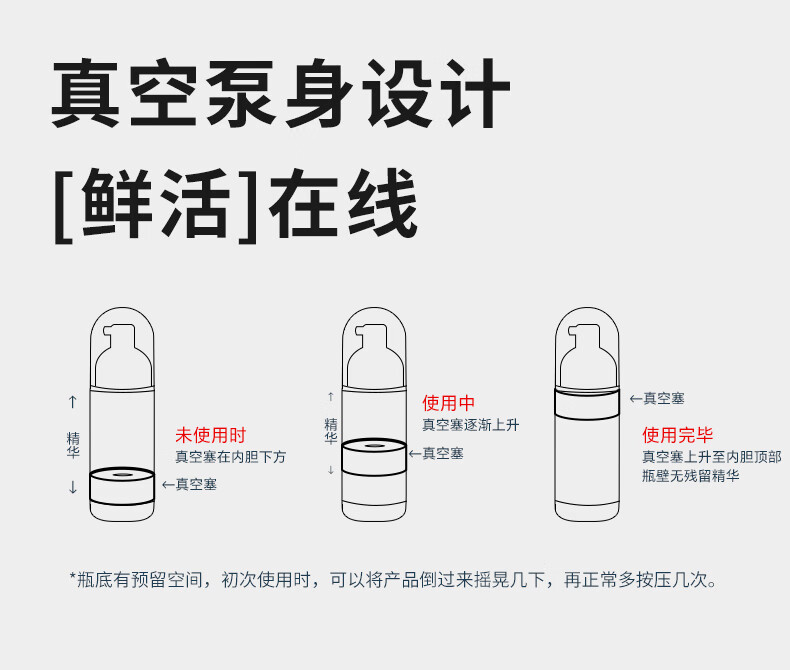 真空泵身设计
[鲜活]在线

↑
精华
↓

未使用时
真空塞在内胆下方

←真空塞

↑
精华
↓

使用中
真空塞逐渐上升

←真空塞

←真空塞

使用完毕
真空塞上升至内胆顶部
瓶壁无残留精华

*瓶底有预留空间，初次使用时，可以将产品倒过来摇晃几下，再正常多按压几次。