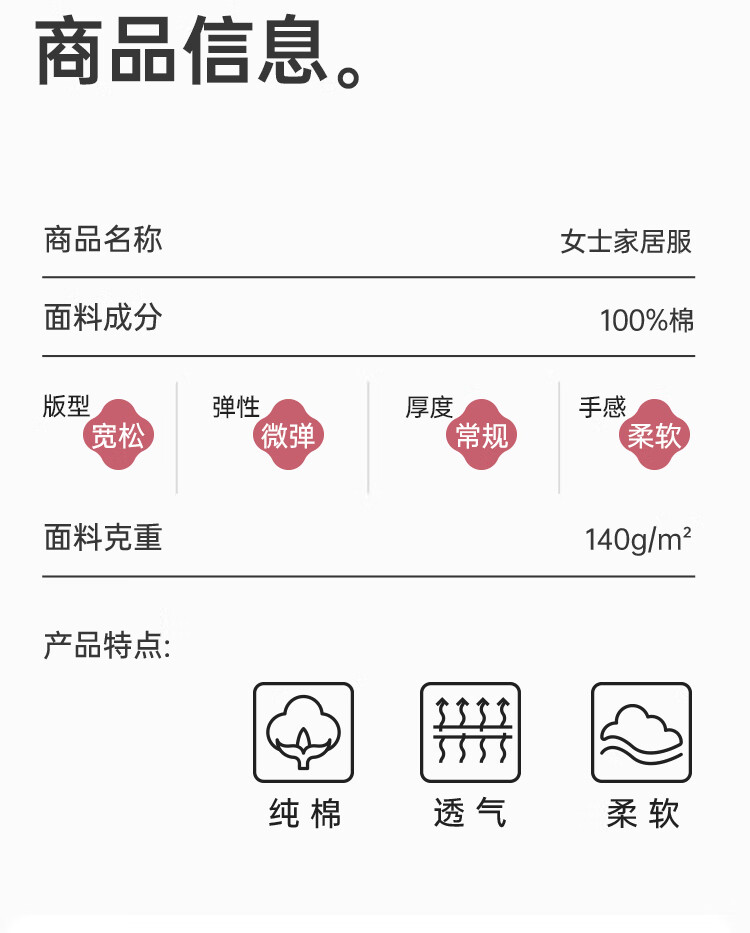 商品信息。

商品名称 女士家居服

面料成分 100%棉

版型 宽松

弹性 微弹

厚度 常规

手感 柔软

面料克重 140g/m²

产品特点:

纯棉 透气 柔软