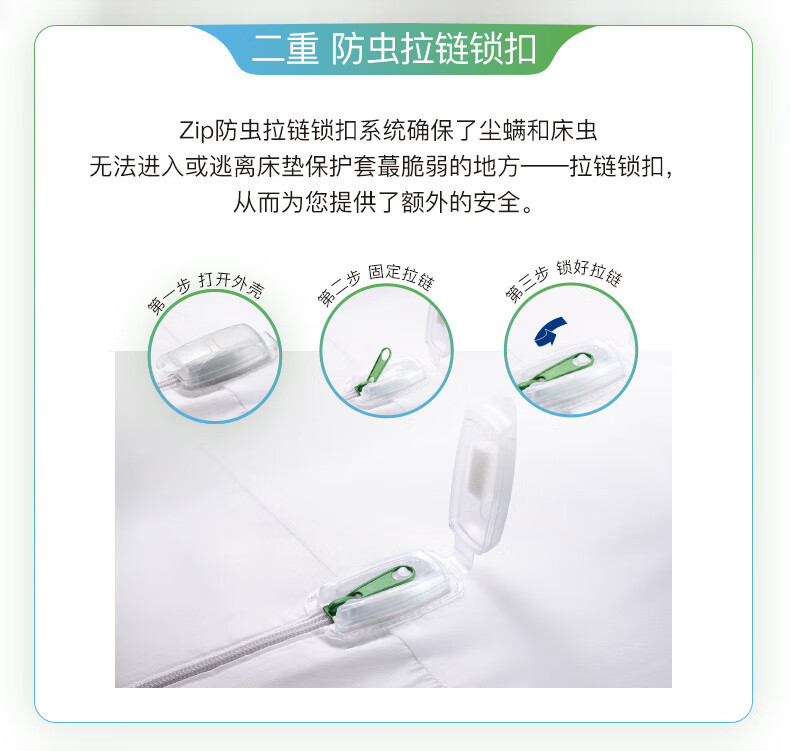 二重 防虫拉链锁扣

Zip防虫拉链锁扣系统确保了尘螨和床虫无法进入或逃离床垫保护套蕞脆弱的地方——拉链锁扣，从而为您提供了额外的安全。

第一步 打开外壳

第二步 固定拉链

第三步 锁好拉链