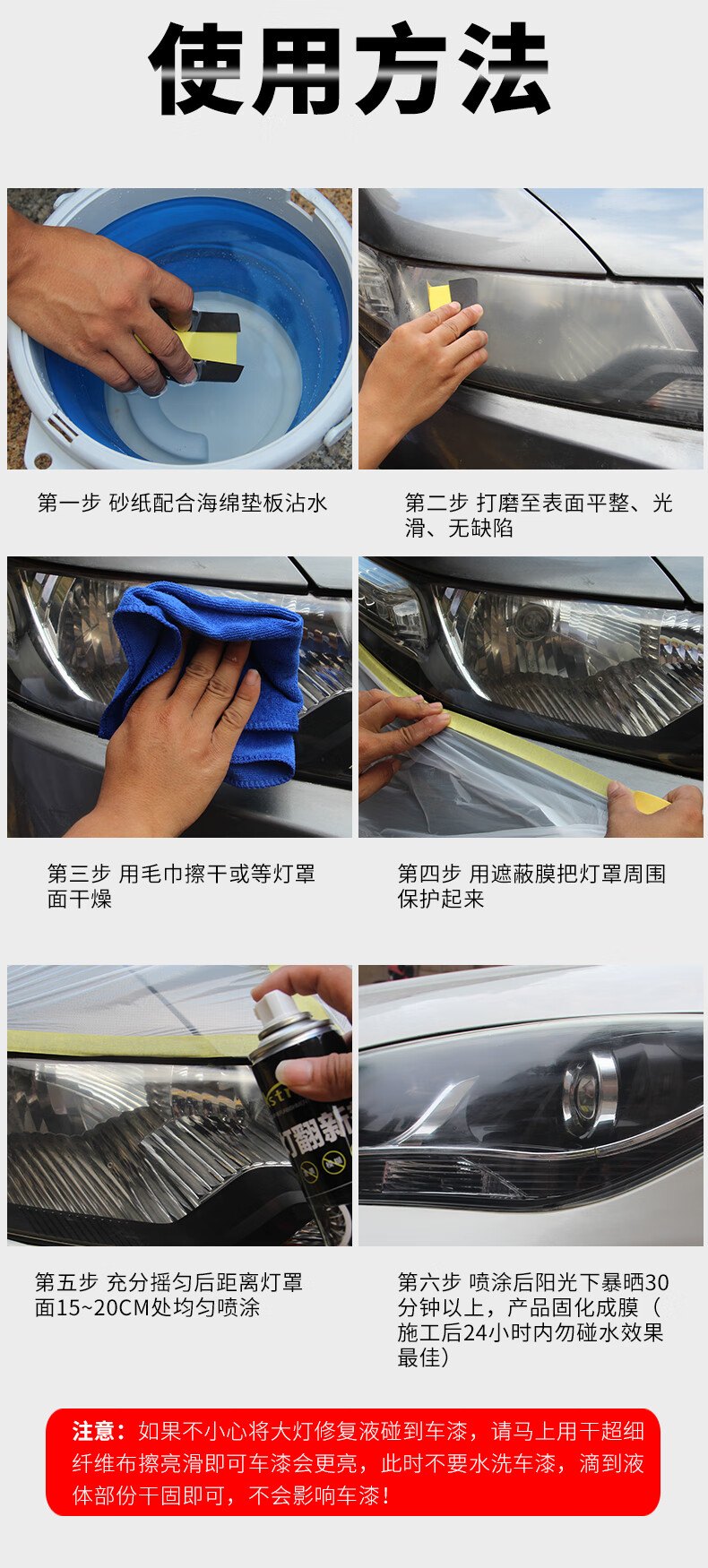 使用方法

第一步 砂纸配合海绵垫板沾水

第二步 打磨至表面平整、光滑、无缺陷

第三步 用毛巾擦干或等灯罩面干燥

第四步 用遮蔽膜把灯罩周围保护起来

灯翻新

第五步 充分摇匀后距离灯罩面15~20CM处均匀喷涂

第六步 喷涂后阳光下暴晒30分钟以上，产品固化成膜（施工后24小时内勿碰水效果最佳）

注意：如果不小心将大灯修复液碰到车漆，请马上用干超细纤维布擦亮滑即可车漆会更亮，此时不要水洗车漆，滴到液体部份干固即可，不会影响车漆！