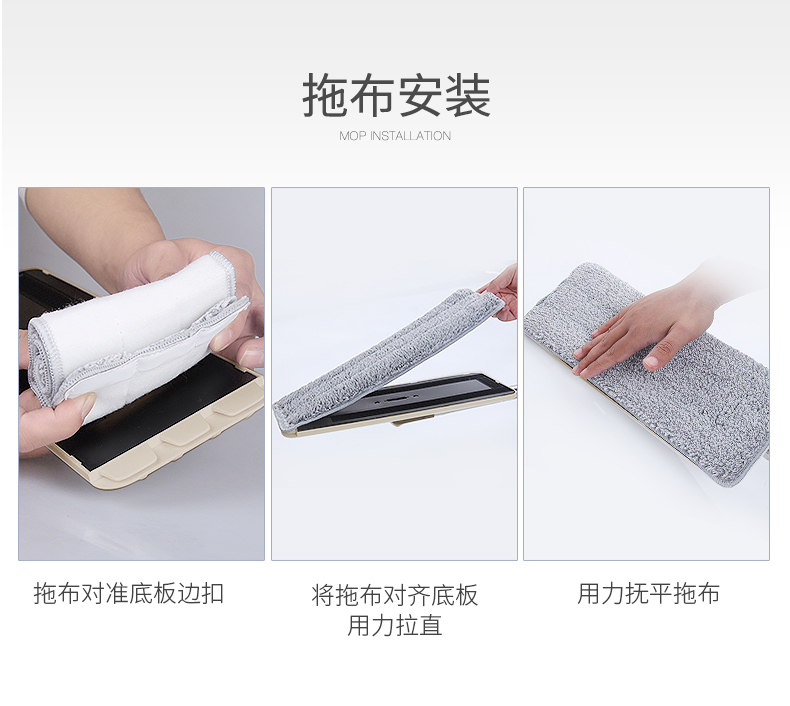 拖布安装
MOP INSTALLATION

拖布对准底板边扣

将拖布对齐底板
用力拉直

用力抚平拖布