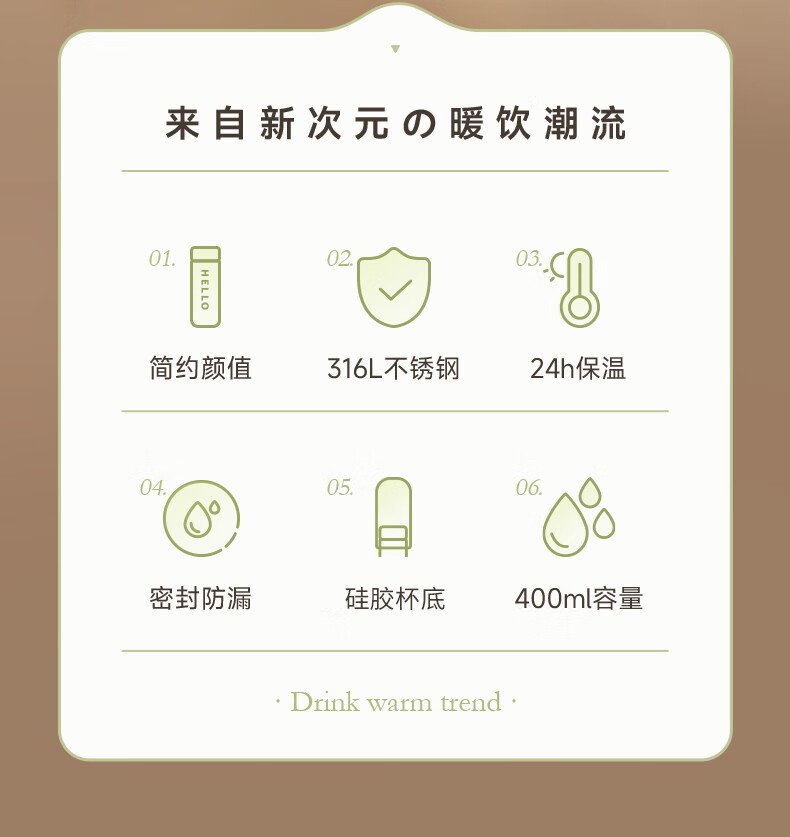 来自新次元の暖饮潮流

01.
HELLO
简约颜值

02.
316L不锈钢

03.
24h保温

04.
密封防漏

05.
硅胶杯底

06.
400ml容量

· Drink warm trend ·