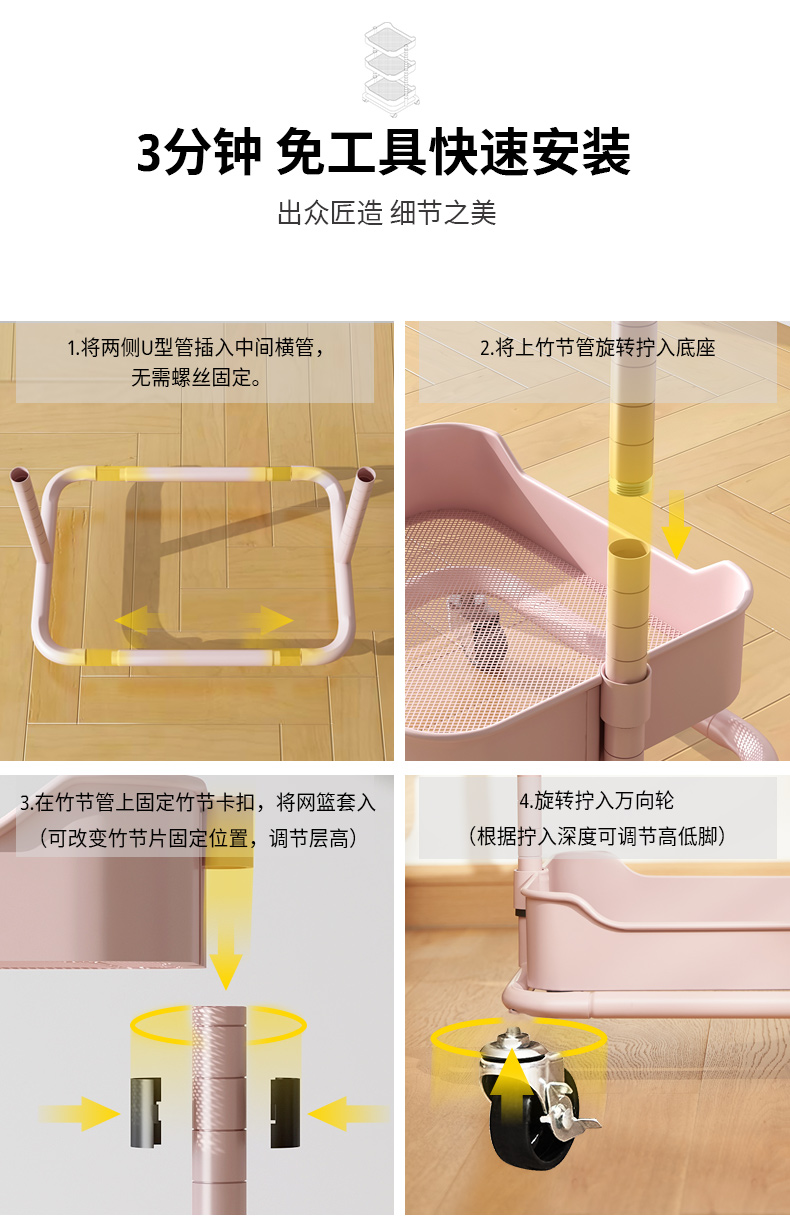 3分钟 免工具快速安装

出众匠造 细节之美

1.将两侧U型管插入中间横管，无需螺丝固定。

2.将上竹节管旋转拧入底座

3.在竹节管上固定竹节卡扣，将网篮套入（可改变竹节片固定位置，调节层高）

4.旋转拧入万向轮（根据拧入深度可调节高低脚）