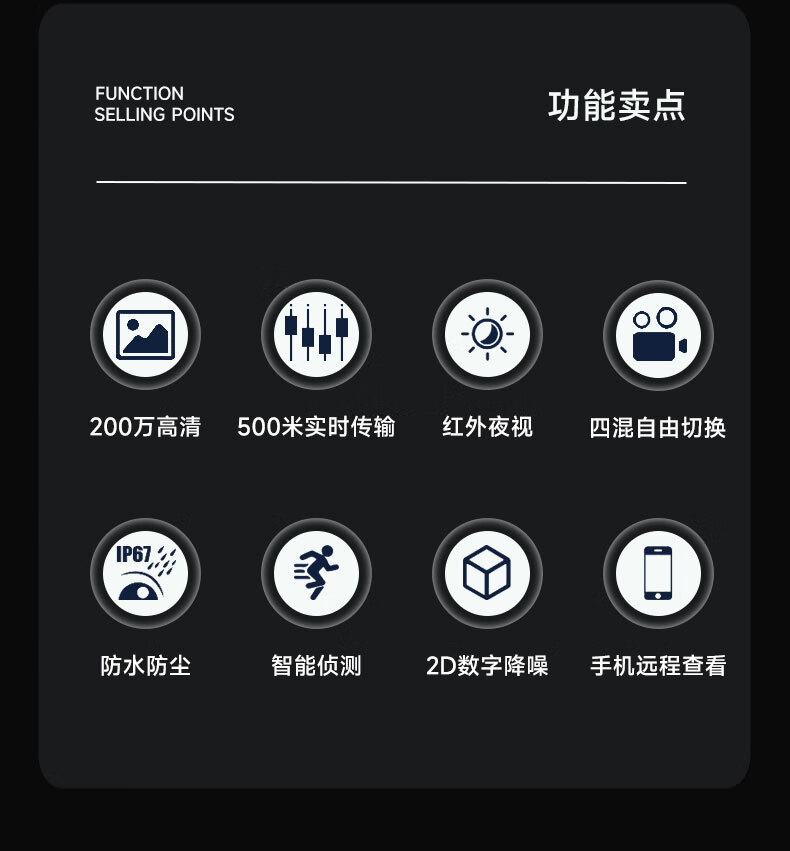 FUNCTION
SELLING POINTS

功能卖点

200万高清

500米实时传输

红外夜视

四混自由切换

IP67

防水防尘

智能侦测

2D数字降噪

手机远程查看