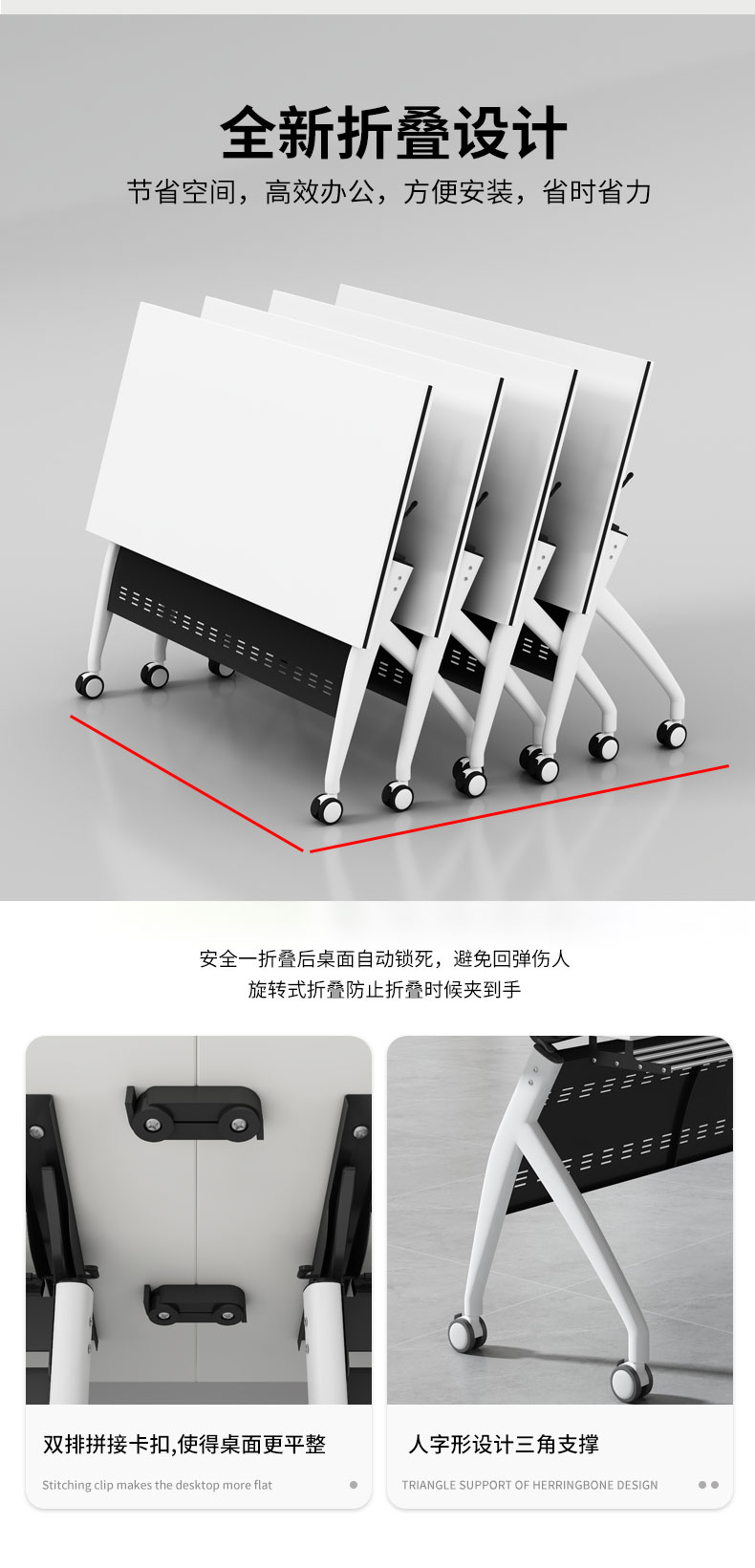 全新折叠设计

节省空间，高效办公，方便安装，省时省力

安全一折叠后桌面自动锁死，避免回弹伤人
旋转式折叠防止折叠时候夹到手

双排拼接卡扣,使得桌面更平整

Stitching clip makes the desktop more flat

人字形设计三角支撑

TRIANGLE SUPPORT OF HERRINGBONE DESIGN