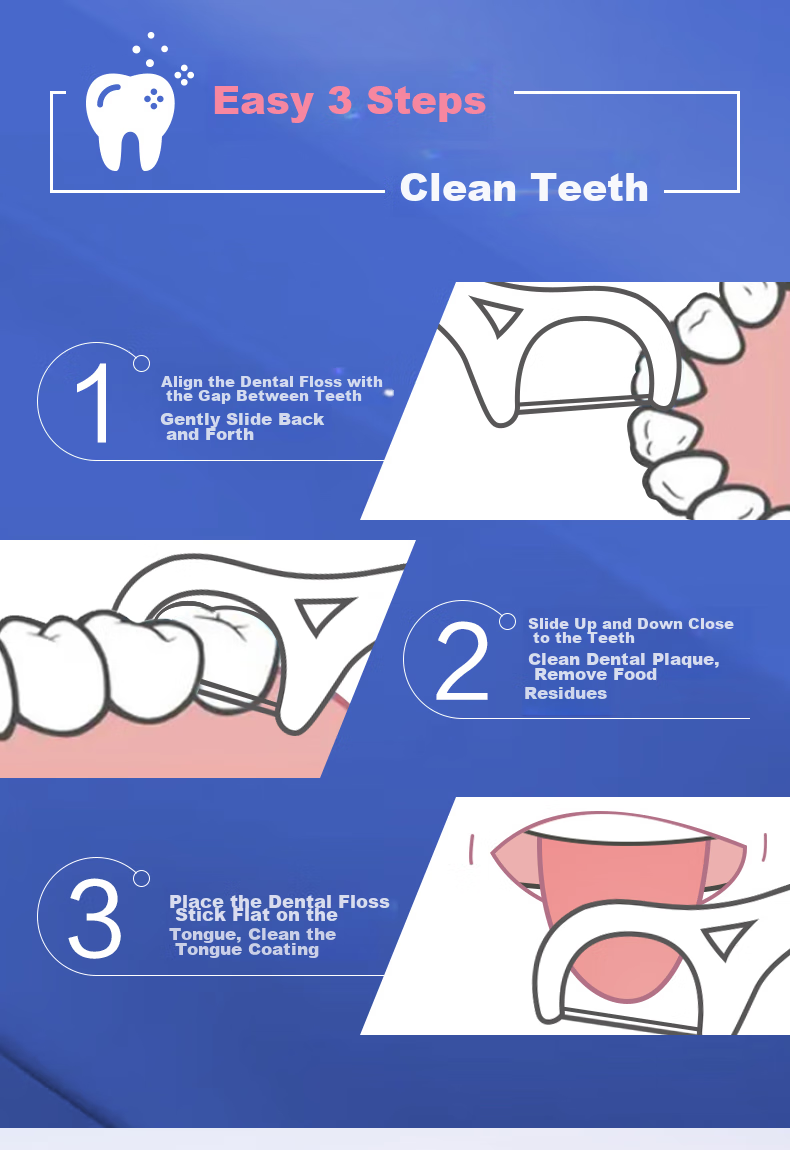 Easy 3 Steps

Clean Teeth

1

Align the Dental Floss with the Gap Between Teeth

Gently Slide Back and Forth

2

Slide Up and Down Close to the Teeth

Clean Dental Plaque, Remove Food Residues

3

Place the Dental Floss Stick Flat on the Tongue, Clean the Tongue Coating