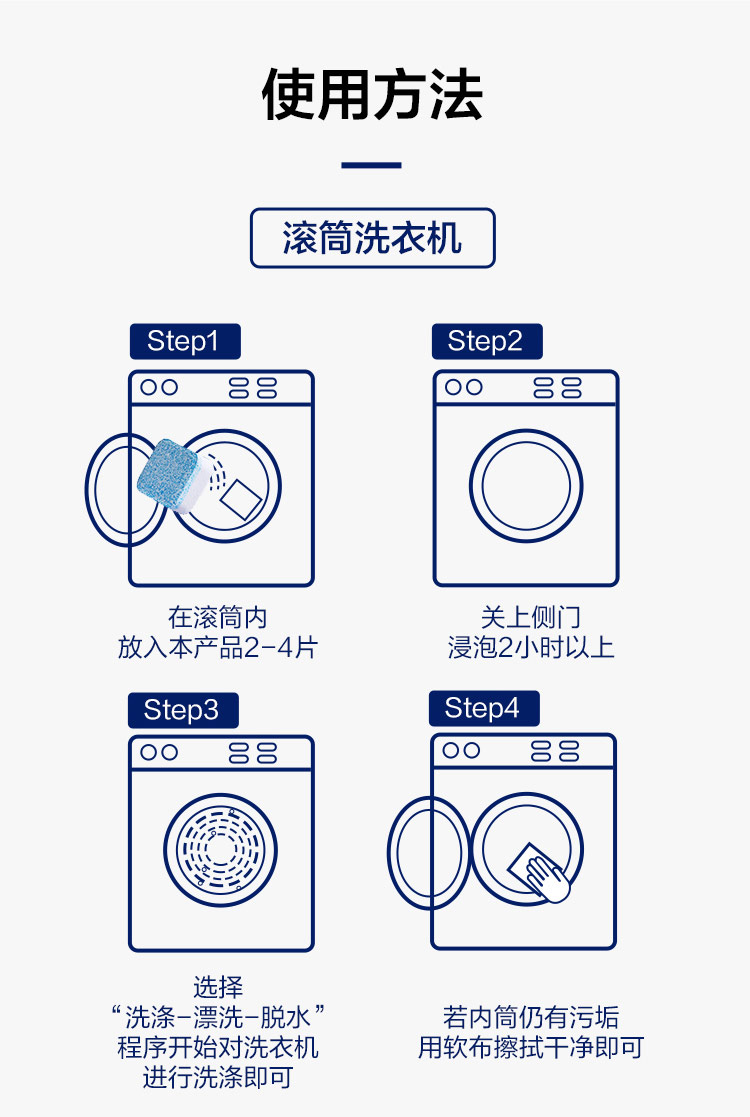 使用方法

滚筒洗衣机

Step1

在滚筒内
放入本产品2-4片

Step2

关上侧门
浸泡2小时以上

Step3

选择
“洗涤-漂洗-脱水”
程序开始对洗衣机
进行洗涤即可

Step4

若内筒仍有污垢
用软布擦拭干净即可