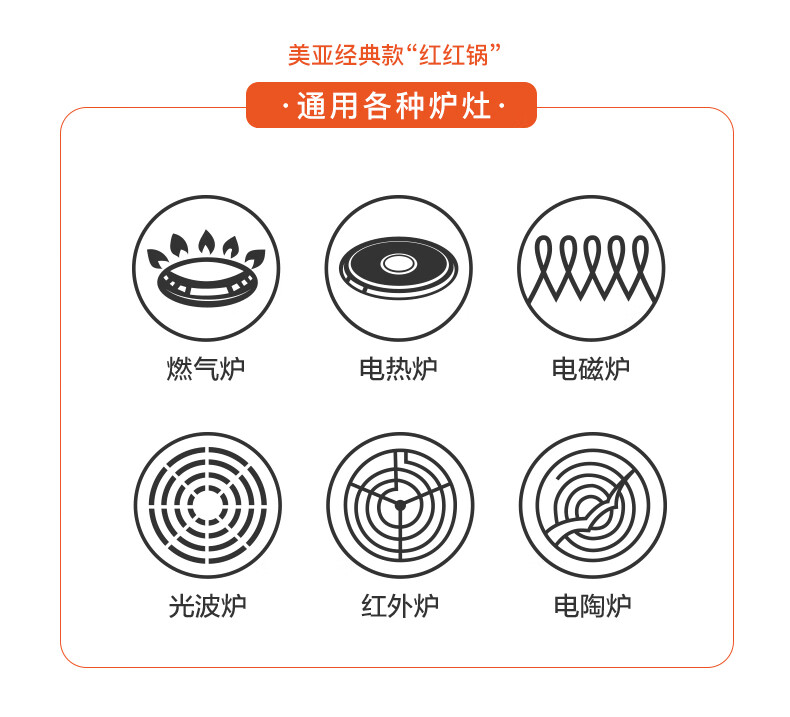 美亚经典款“红红锅”

·通用各种炉灶·

燃气炉
电热炉
电磁炉

光波炉
红外炉
电陶炉