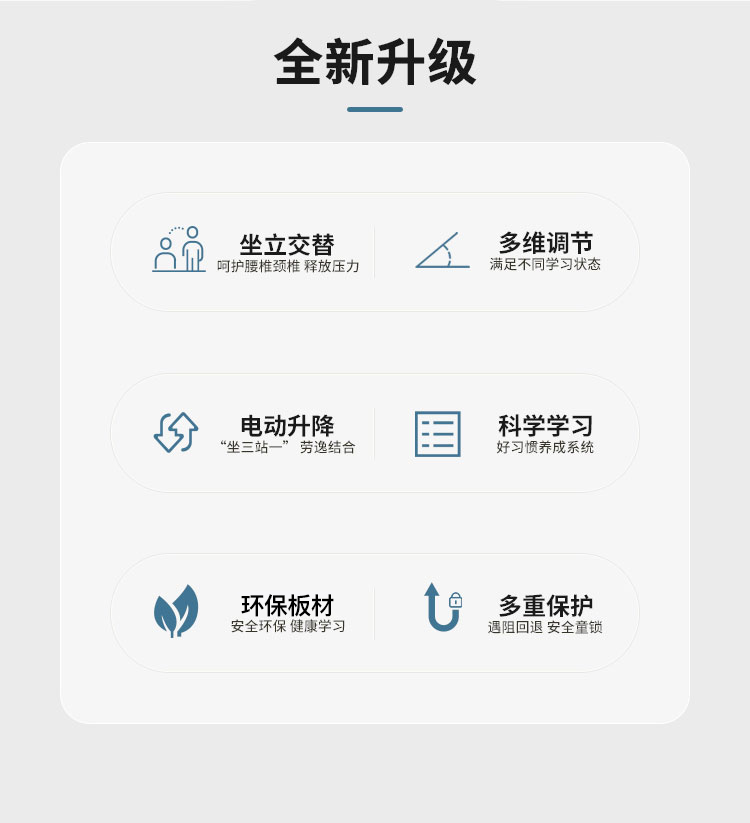 全新升级

坐立交替
呵护腰椎颈椎 释放压力

多维调节
满足不同学习状态

电动升降
“坐三站一” 劳逸结合

科学学习
好习惯养成系统

环保板材
安全环保 健康学习

多重保护
遇阻回退 安全童锁