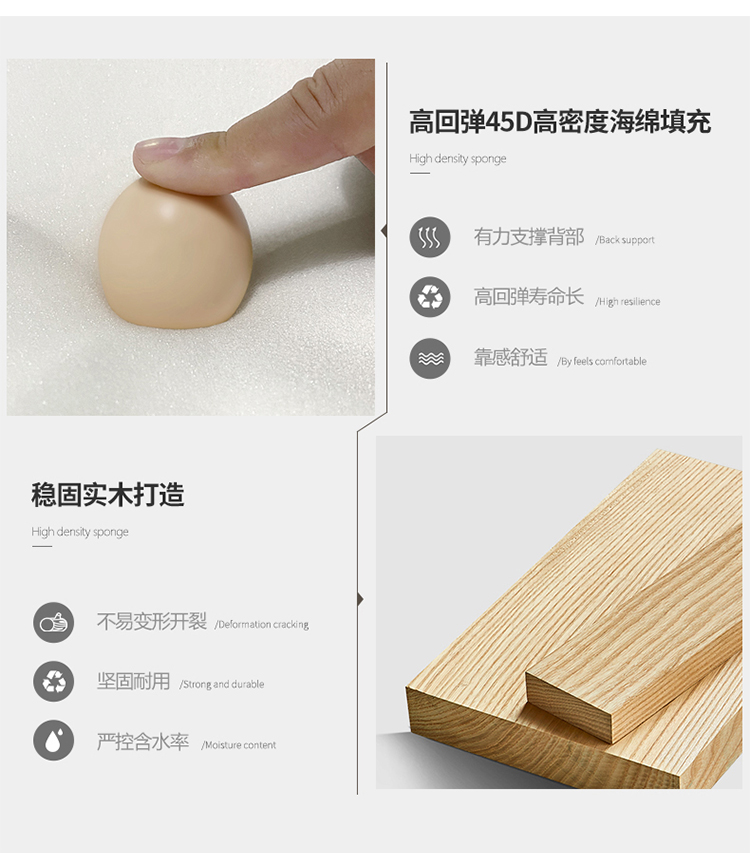 高回弹45D高密度海绵填充

High density sponge

有力支撑背部 /Back support

高回弹寿命长 /High resilience

靠感舒适 /By feels comfortable

稳固实木打造

High density sponge

不易变形开裂 /Deformation cracking

坚固耐用 /Strong and durable

严控含水率 /Moisture content