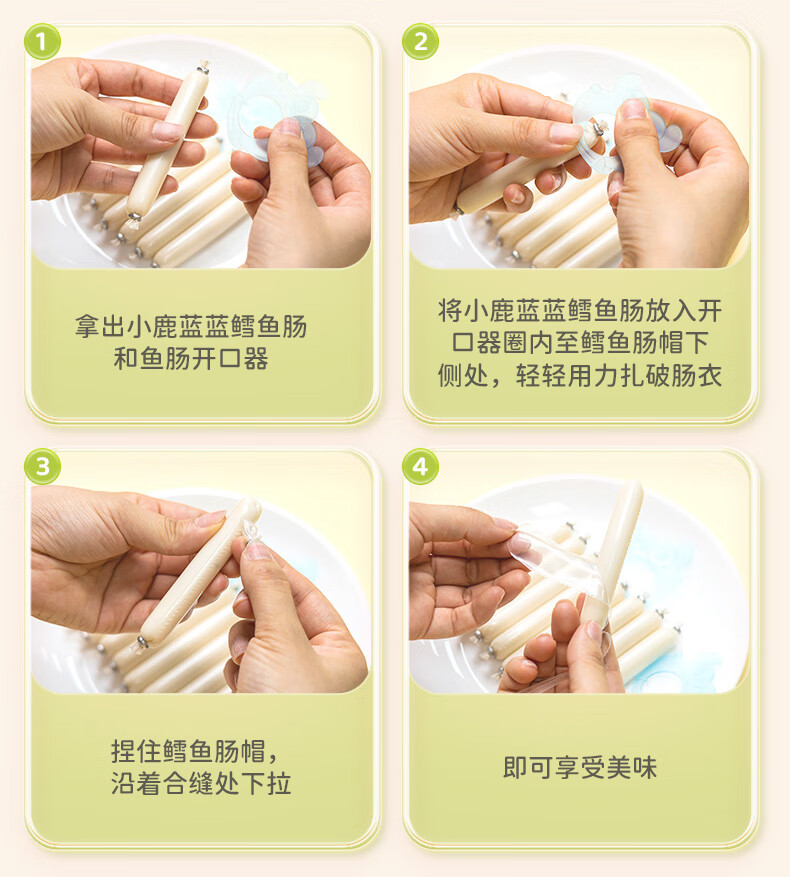 1

拿出小鹿蓝蓝鳕鱼肠和鱼肠开口器

2

将小鹿蓝蓝鳕鱼肠放入开口器圈内至鳕鱼肠帽下侧处，轻轻用力扎破肠衣

3

捏住鳕鱼肠帽，沿着合缝处下拉

4

即可享受美味