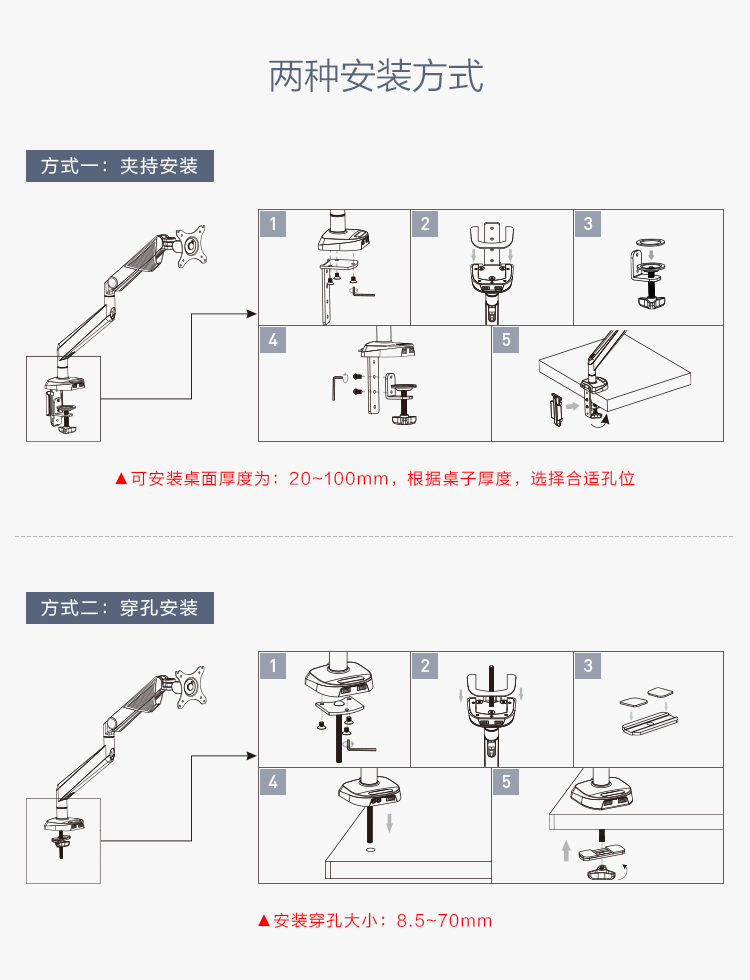 两种安装方式

方式一：夹持安装

1
2
3
4
5

▲可安装桌面厚度为：20~100mm，根据桌子厚度，选择合适孔位

方式二：穿孔安装

1
2
3
4
5

▲安装穿孔大小：8.5~70mm