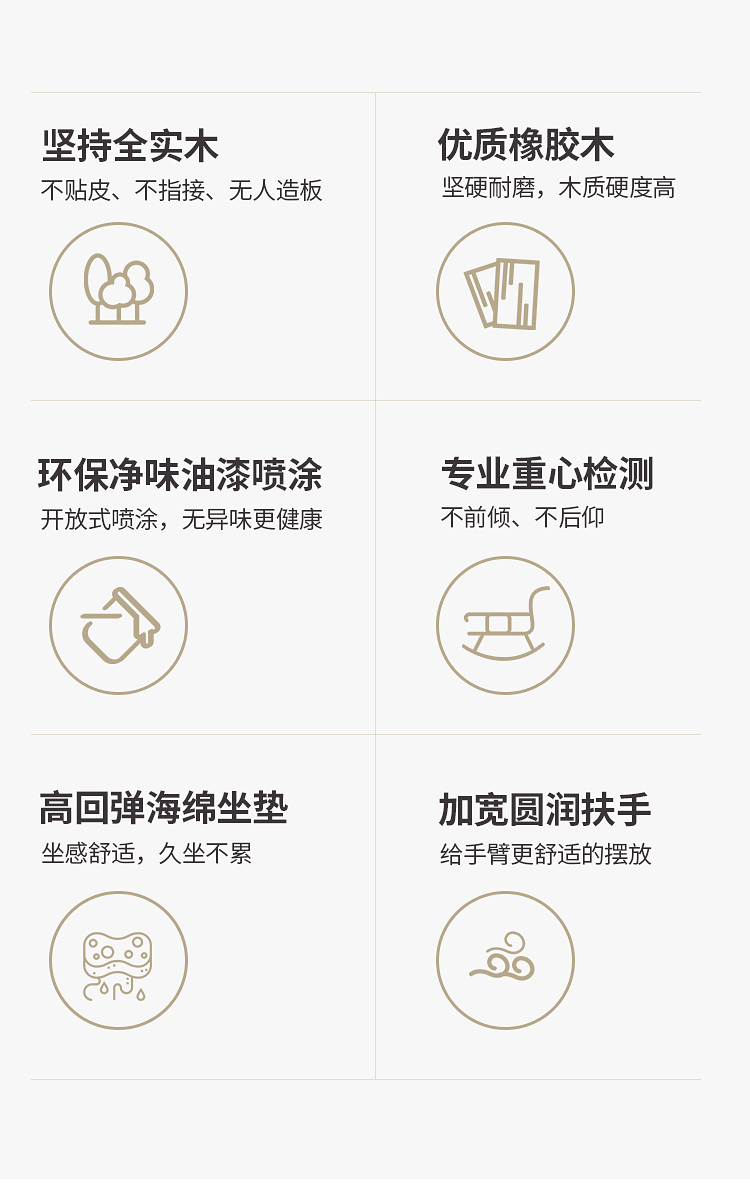 坚持全实木
不贴皮、不指接、无人造板

优质橡胶木
坚硬耐磨，木质硬度高

环保净味油漆喷涂
开放式喷涂，无异味更健康

专业重心检测
不前倾、不后仰

高回弹海绵坐垫
坐感舒适，久坐不累

加宽圆润扶手
给手臂更舒适的摆放