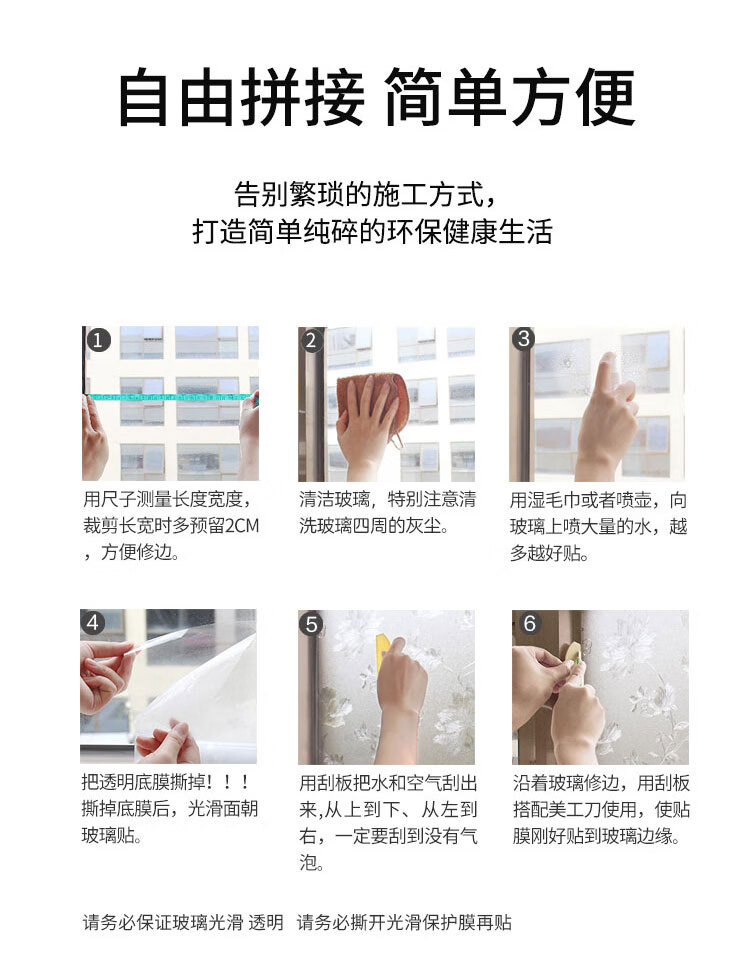 自由拼接 简单方便

告别繁琐的施工方式，
打造简单纯碎的环保健康生活

1
用尺子测量长度宽度，裁剪长宽时多预留2CM，方便修边。

2
清洁玻璃，特别注意清洗玻璃四周的灰尘。

3
用湿毛巾或者喷壶，向玻璃上喷大量的水，越多越好贴。

4
把透明底膜撕掉！！！撕掉底膜后，光滑面朝玻璃贴。

5
用刮板把水和空气刮出来,从上到下、从左到右，一定要刮到没有气泡。

6
沿着玻璃修边，用刮板搭配美工刀使用，使贴膜刚好贴到玻璃边缘。

请务必保证玻璃光滑 透明 请务必撕开光滑保护膜再贴