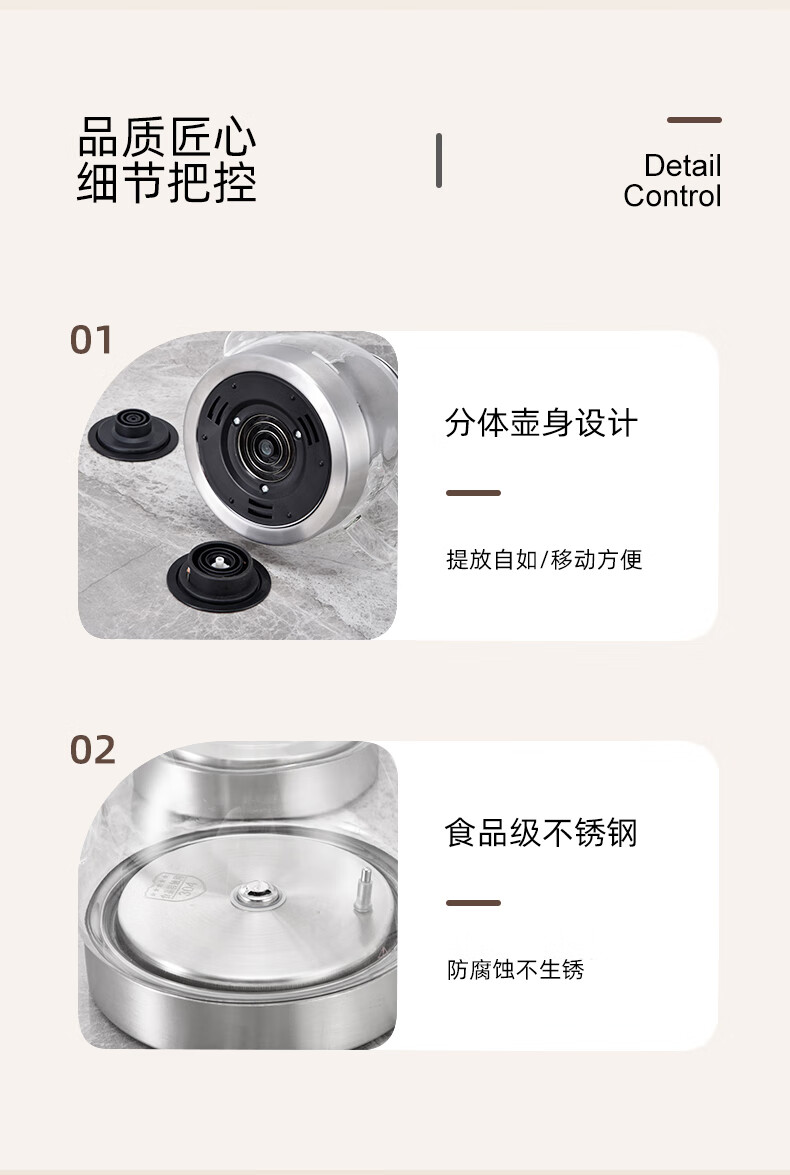 品质匠心
细节把控

Detail
Control

01

分体壶身设计

提放自如/移动方便

02

食品级不锈钢

防腐蚀不生锈