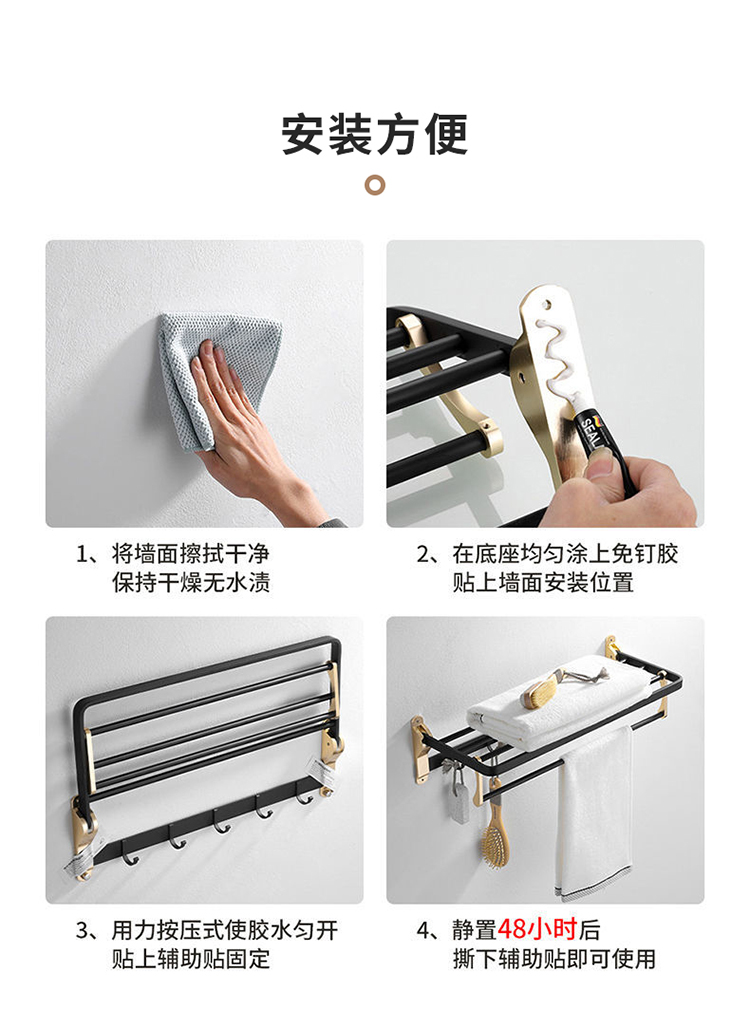 安装方便

1、将墙面擦拭干净
保持干燥无水渍

SEAL

2、在底座均匀涂上免钉胶
贴上墙面安装位置

3、用力按压式使胶水匀开
贴上辅助贴固定

4、静置48小时后
撕下辅助贴即可使用