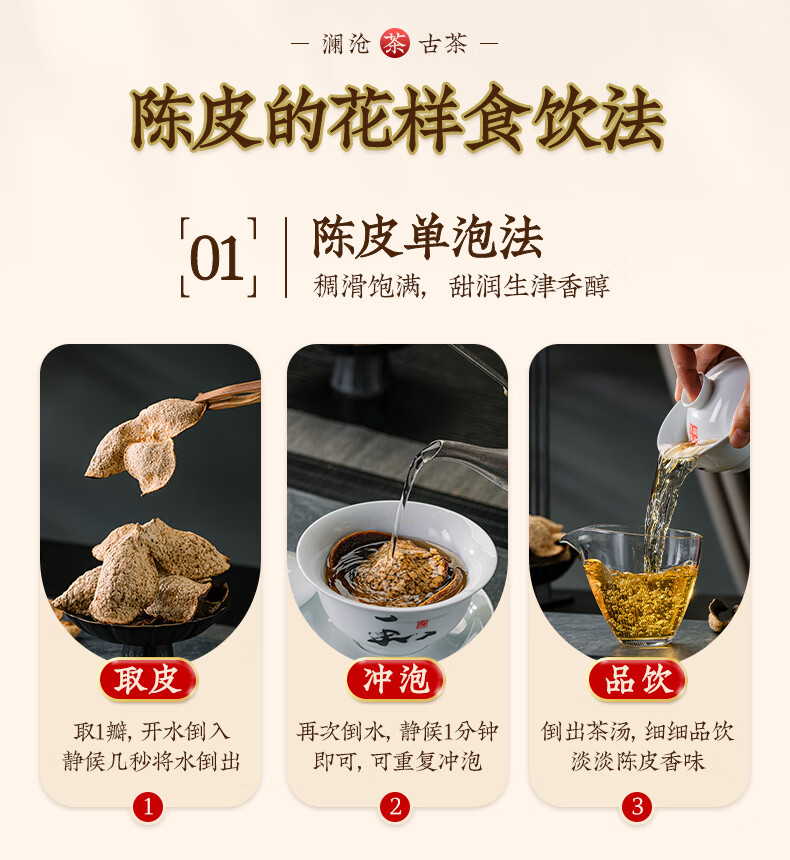 — 澜沧 茶 古茶 —

陈皮的花样食饮法

01

陈皮单泡法

稠滑饱满，甜润生津香醇

取皮

取1瓣，开水倒入
静候几秒将水倒出

1

冲泡

再次倒水，静候1分钟
即可，可重复冲泡

2

品饮

倒出茶汤，细细品饮
淡淡陈皮香味

3