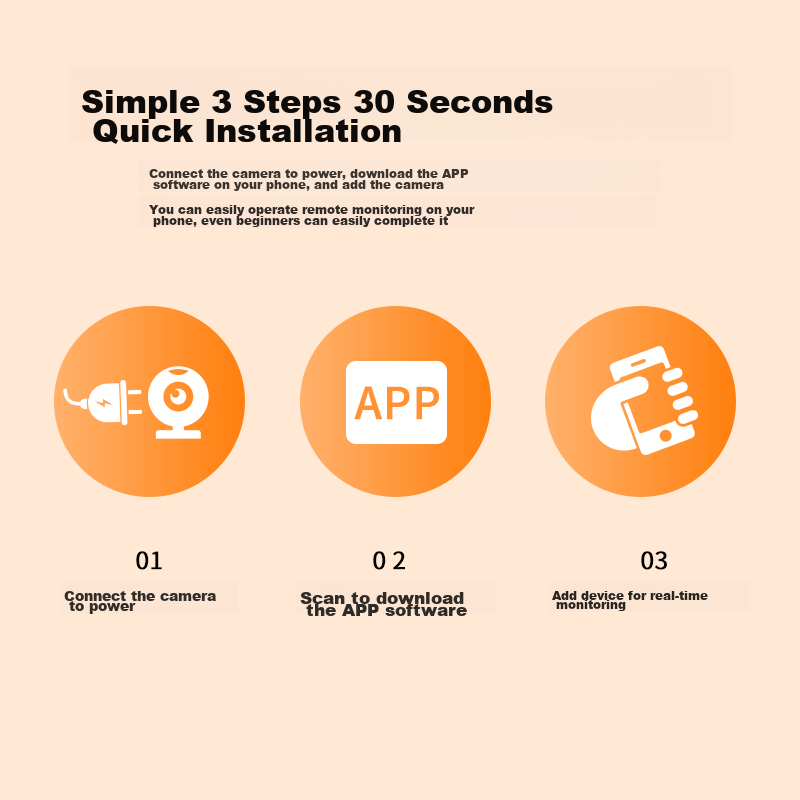 Simple 3 Steps 30 Seconds Quick Installation

Connect the camera to power, download the APP software on your phone, and add the camera

You can easily operate remote monitoring on your phone, even beginners can easily complete it

APP

01

Connect the camera to power

0 2

Scan to download the APP software

03

Add device for real-time monitoring