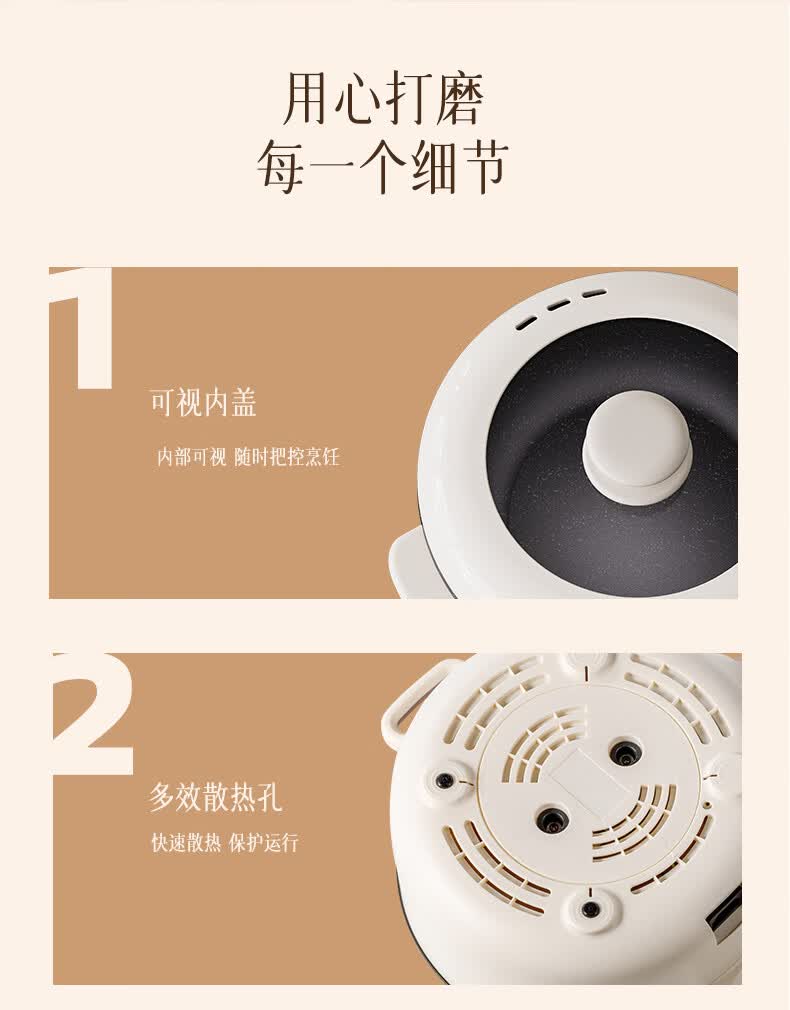 用心打磨
每一个细节

1

可视内盖

内部可视 随时把控烹饪

2

多效散热孔

快速散热 保护运行