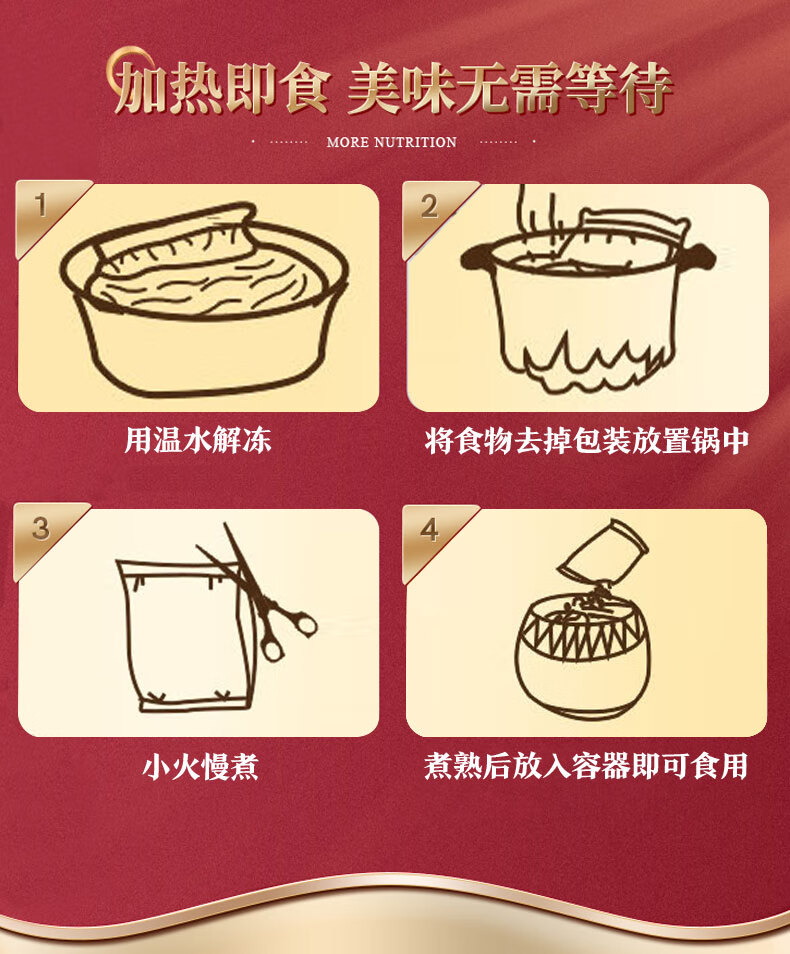 加热即食 美味无需等待

MORE NUTRITION

1

用温水解冻

2

将食物去掉包装放置锅中

3

小火慢煮

4

煮熟后放入容器即可食用