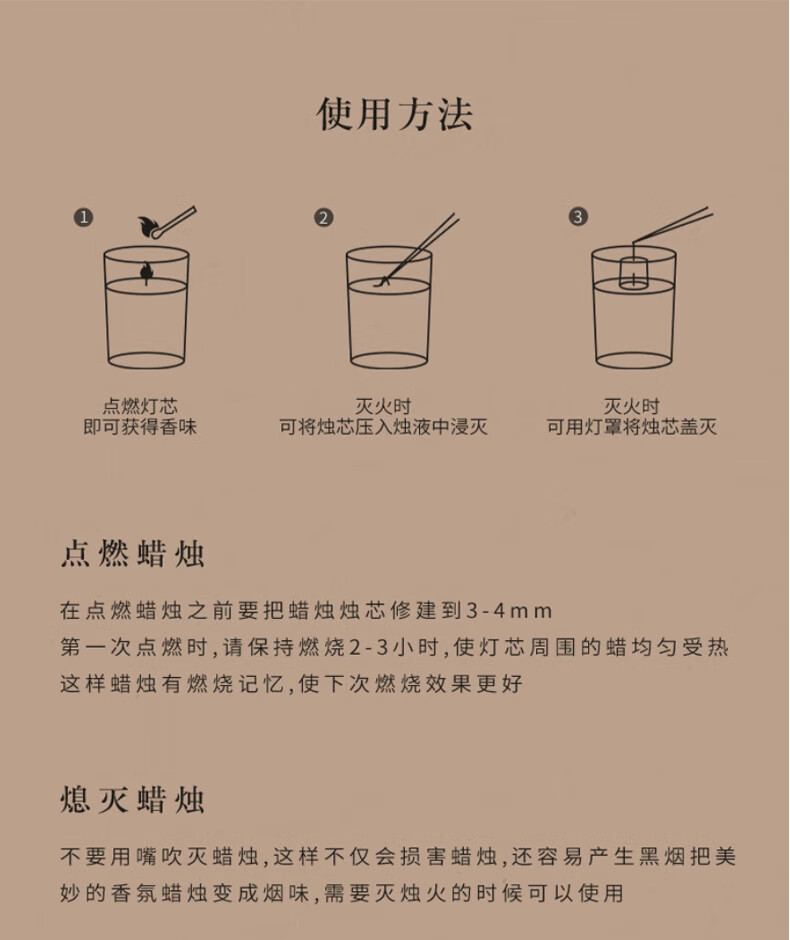 使用方法

1
点燃灯芯
即可获得香味

2
灭火时
可将烛芯压入烛液中浸灭

3
灭火时
可用灯罩将烛芯盖灭

点燃蜡烛

在点燃蜡烛之前要把蜡烛烛芯修建到3-4mm
第一次点燃时，请保持燃烧2-3小时，使灯芯周围的蜡均匀受热
这样蜡烛有燃烧记忆，使下次燃烧效果更好

熄灭蜡烛

不要用嘴吹灭蜡烛，这样不仅会损害蜡烛，还容易产生黑烟把美妙的香氛蜡烛变成烟味，需要灭烛火的时候可以使用