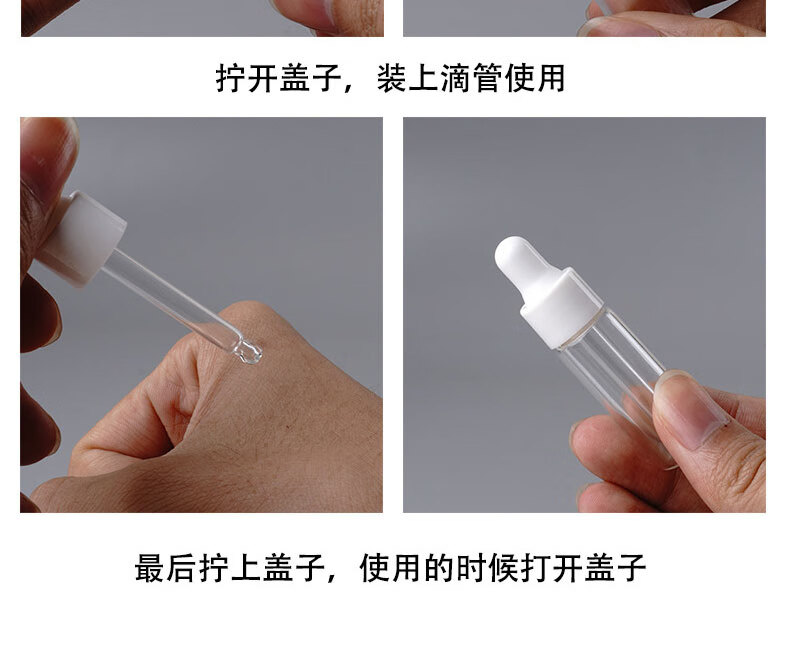 拧开盖子，装上滴管使用

最后拧上盖子，使用的时候打开盖子