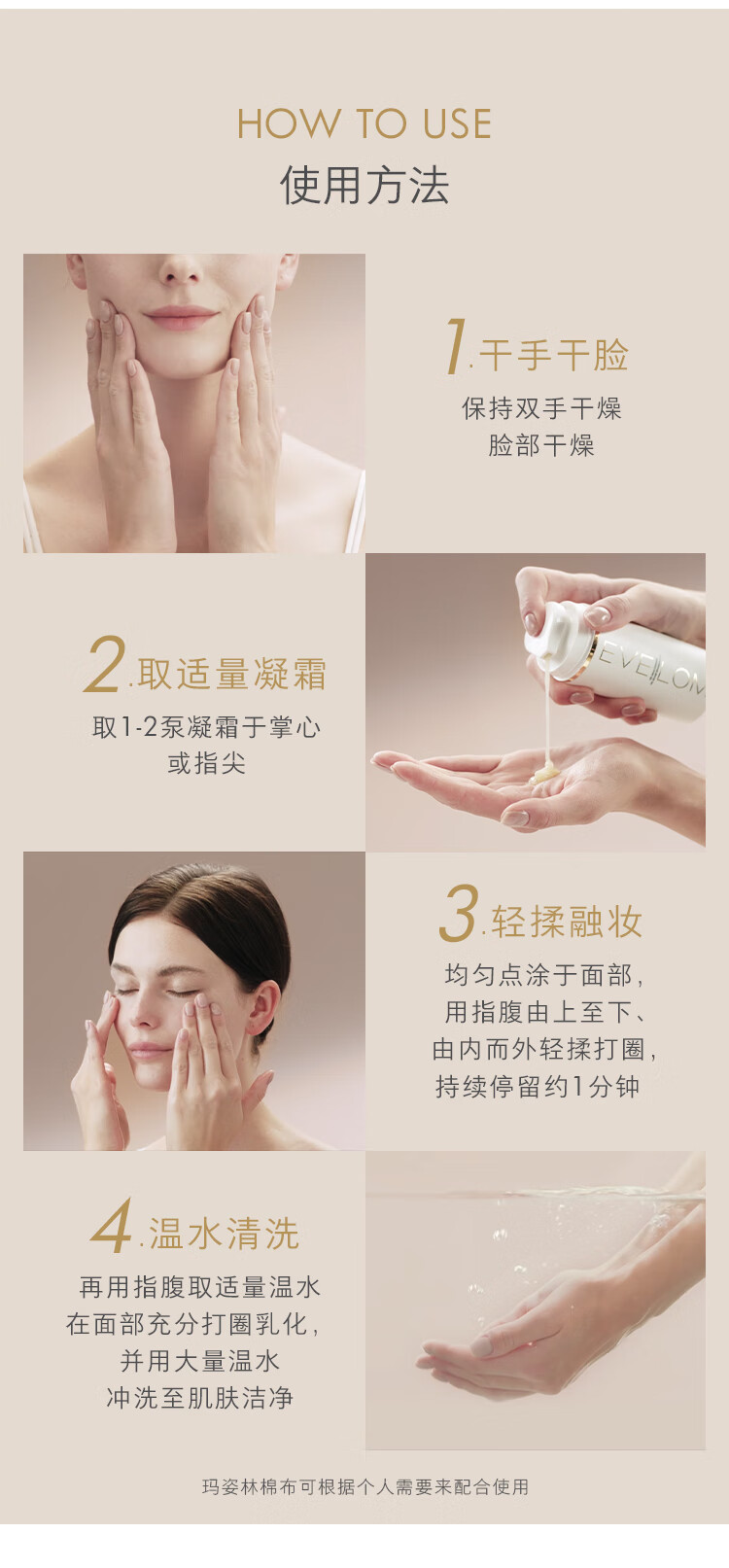 HOW TO USE
使用方法

1.干手干脸
保持双手干燥
脸部干燥

2.取适量凝霜
取1-2泵凝霜于掌心
或指尖

EVE LOM

3.轻揉融妆
均匀点涂于面部，
用指腹由上至下、
由内而外轻揉打圈，
持续停留约1分钟

4.温水清洗
再用指腹取适量温水
在面部充分打圈乳化，
并用大量温水
冲洗至肌肤洁净

玛姿林棉布可根据个人需要来配合使用