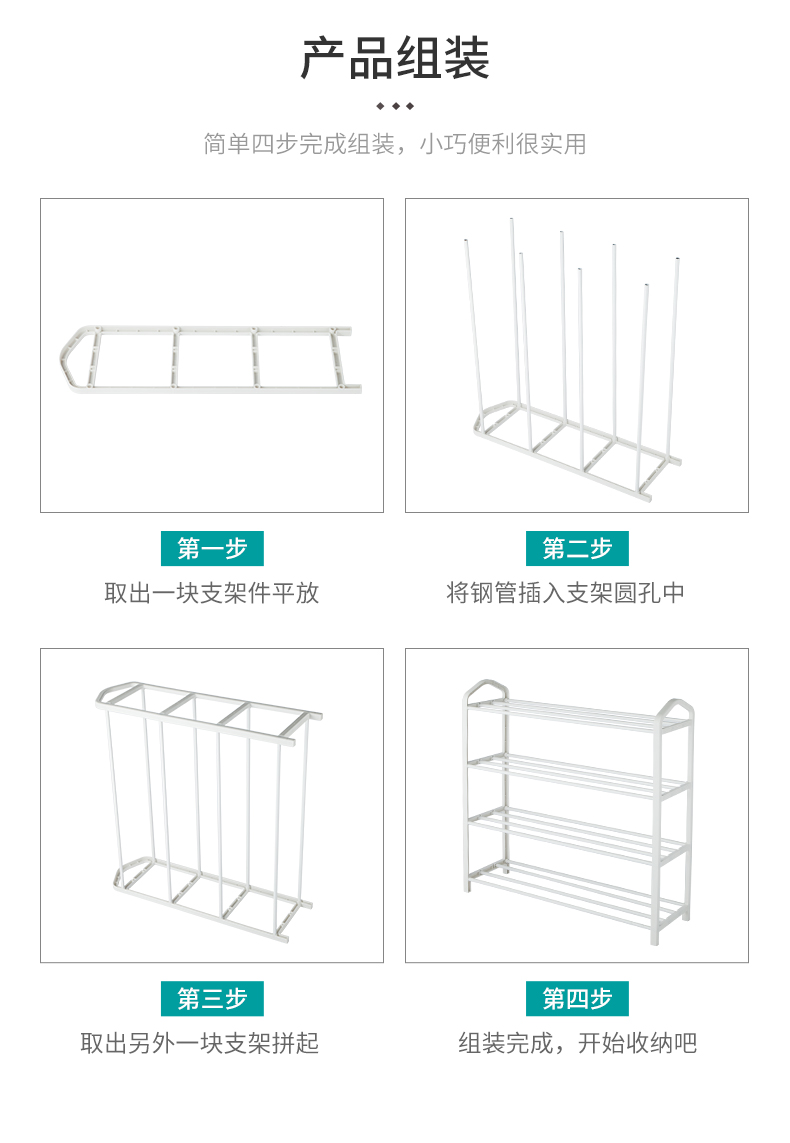 产品组装

简单四步完成组装，小巧便利很实用

第一步

取出一块支架件平放

第二步

将钢管插入支架圆孔中

第三步

取出另外一块支架拼起

第四步

组装完成，开始收纳吧