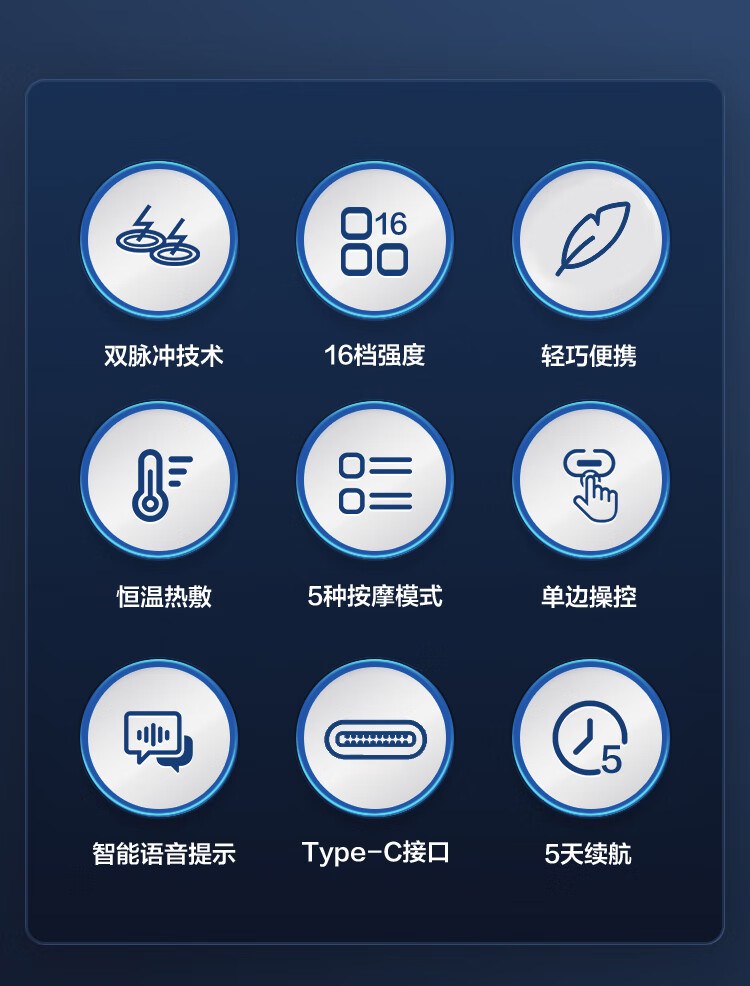 16

双脉冲技术

16档强度

轻巧便携

恒温热敷

5种按摩模式

单边操控

5

智能语音提示

Type-C接口

5天续航