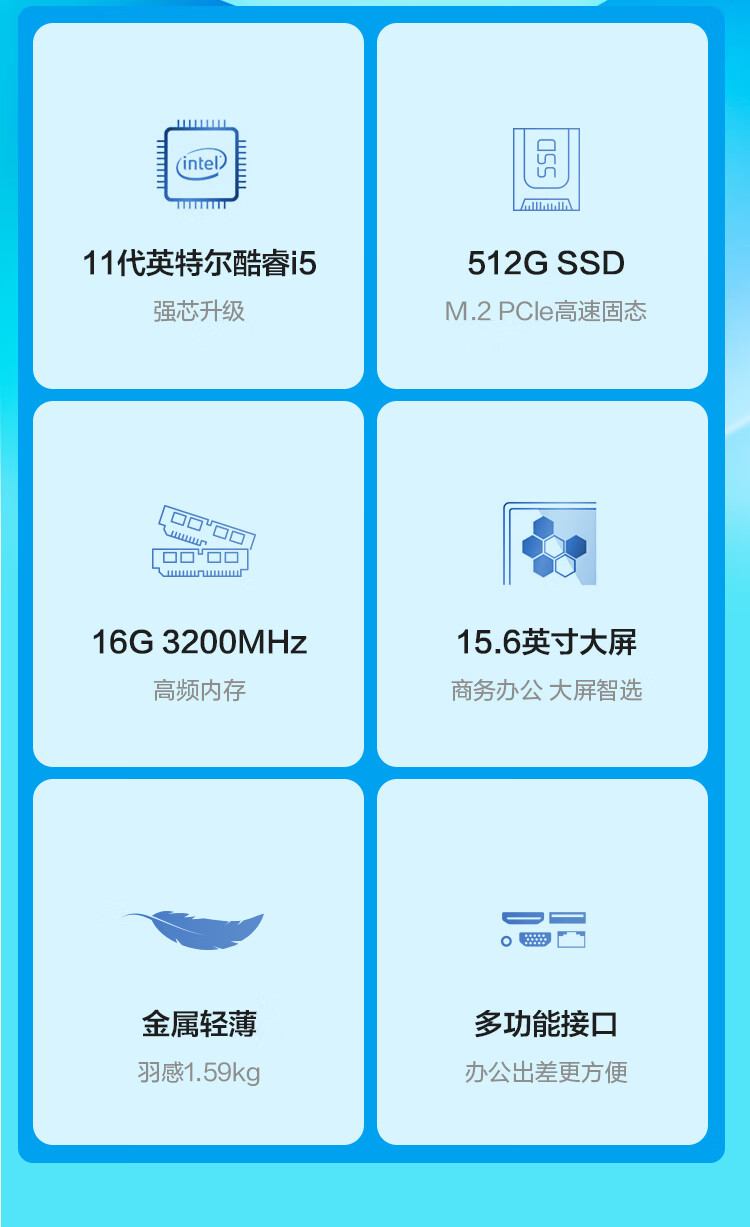 intel

11代英特尔酷睿i5

强芯升级

SSD

512G SSD

M.2 PCIe高速固态

16G 3200MHz

高频内存

15.6英寸大屏

商务办公 大屏智选

金属轻薄

羽感1.59kg

多功能接口

办公出差更方便