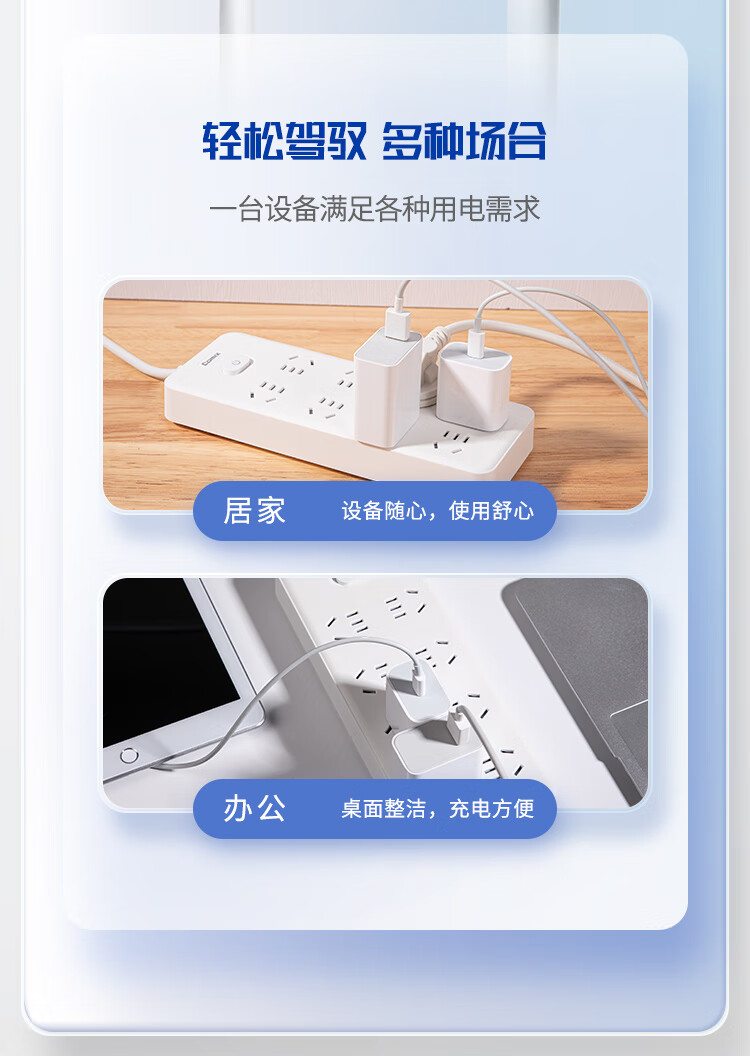 轻松驾驭 多种场合

一台设备满足各种用电需求

居家 设备随心，使用舒心

办公 桌面整洁，充电方便